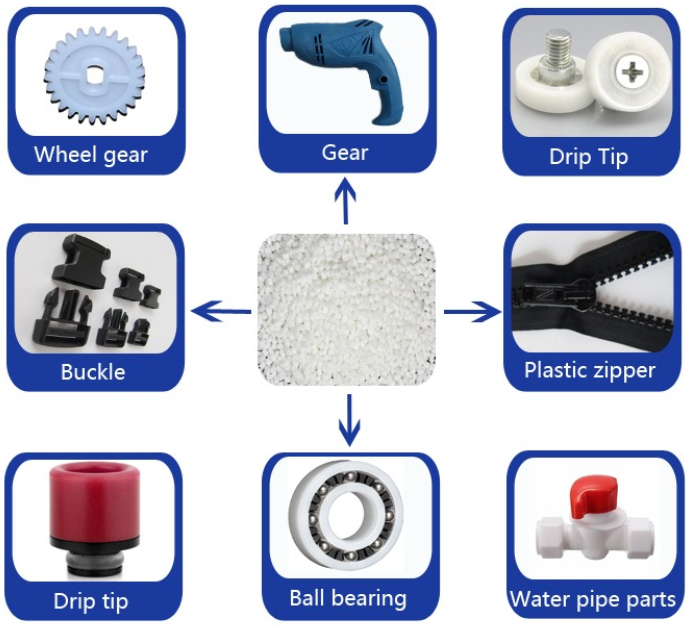 Wheel gear

Gear

Drip Tip

Buckle

Plastic zipper

Drip tip

Ball bearing

Water pipe parts