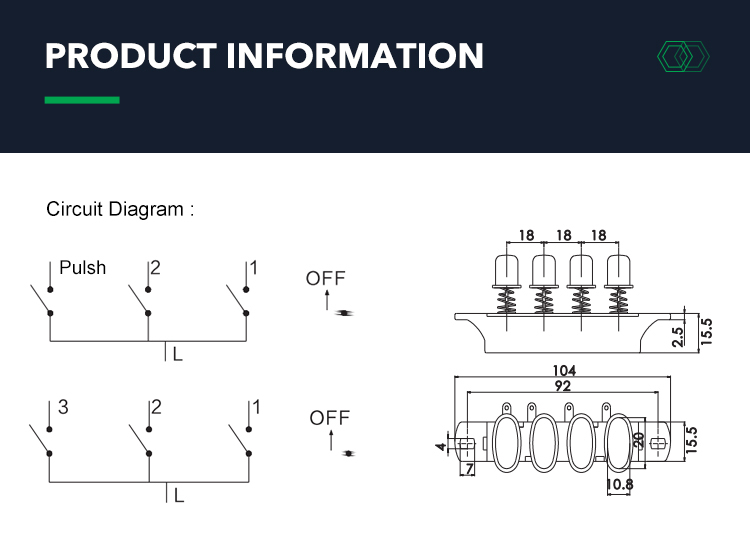 PRODUCT INFORMATION

Circuit Diagram :

Pulsh

2

1

L

OFF

3

2

1

L

OFF

18 18 18

2.5

15.5

104

92

4

7

20

15.5

10.8