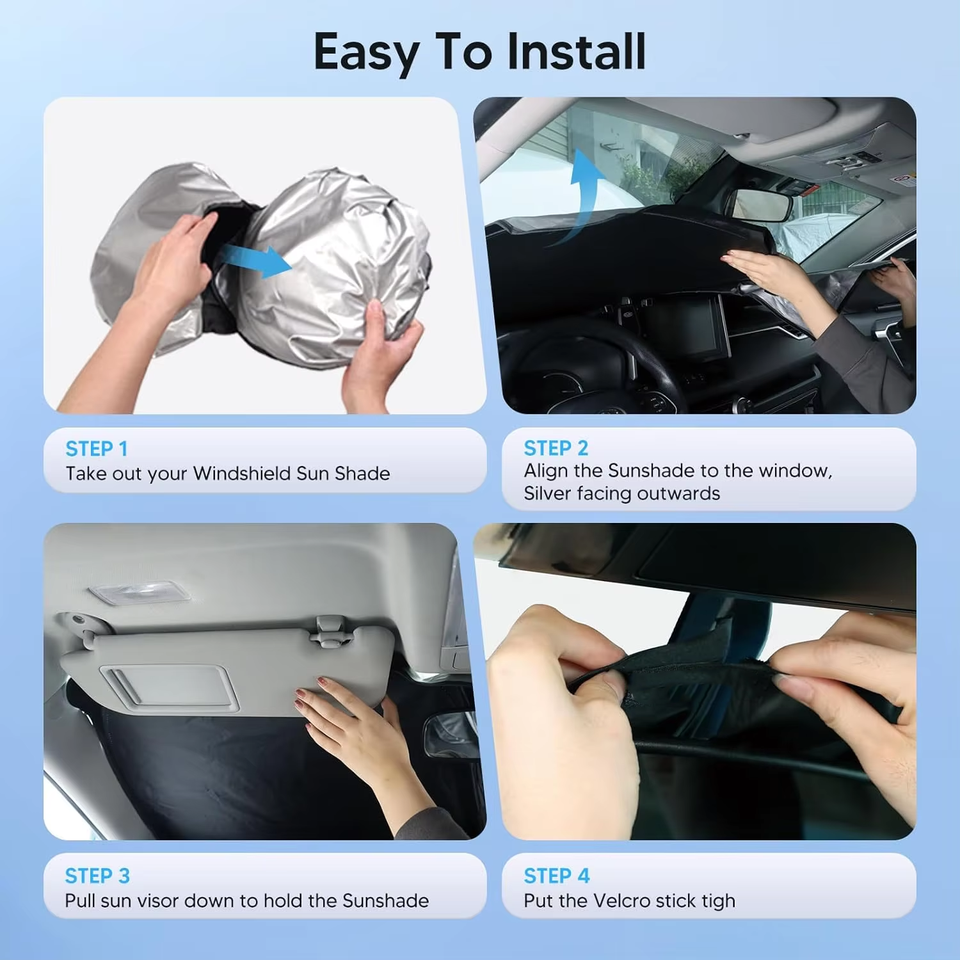 Easy To Install

STEP 1
Take out your Windshield Sun Shade

STEP 2
Align the Sunshade to the window, Silver facing outwards

STEP 3
Pull sun visor down to hold the Sunshade

STEP 4
Put the Velcro stick tigh