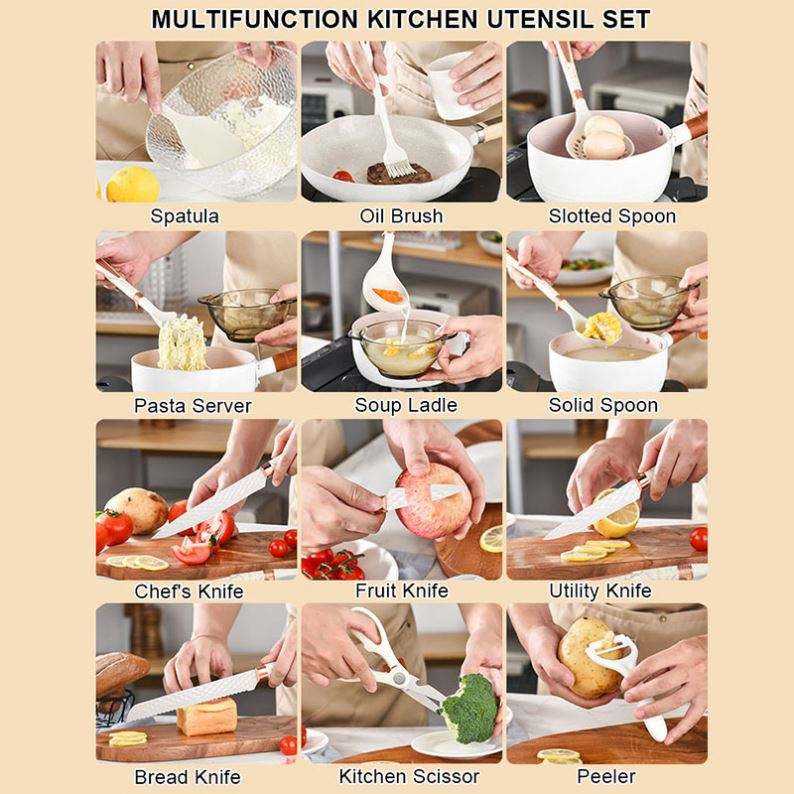 MULTIFUNCTION KITCHEN UTENSIL SET

Spatula

Oil Brush

Slotted Spoon

Pasta Server

Soup Ladle

Solid Spoon

Chef's Knife

Fruit Knife

Utility Knife

Bread Knife

Kitchen Scissor

Peeler