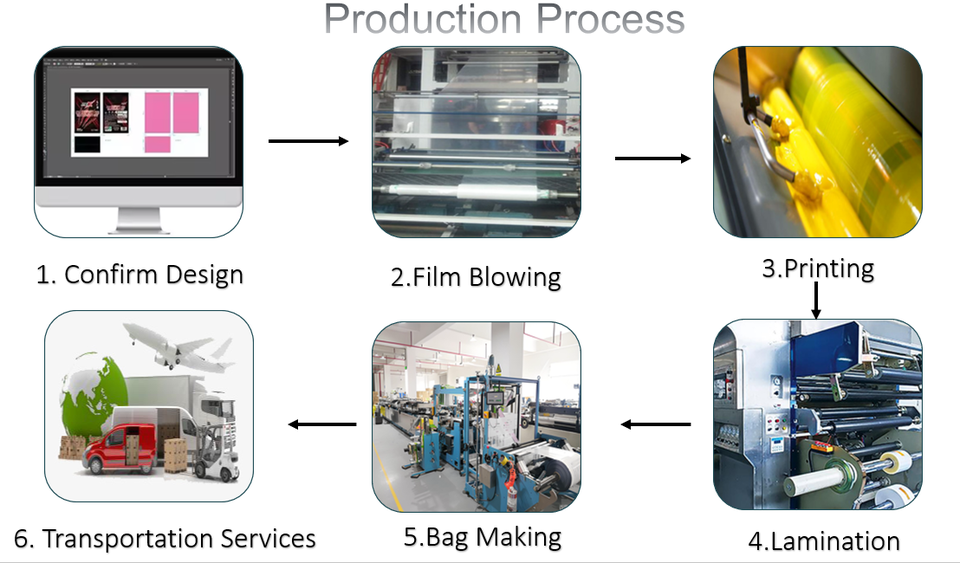 Production Process

1. Confirm Design

2.Film Blowing

3.Printing

4.Lamination

5.Bag Making

6. Transportation Services