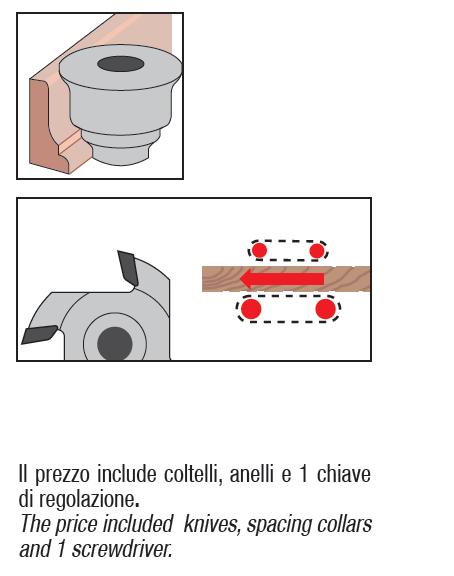 Il prezzo include coltelli, anelli e 1 chiave di regolazione.
The price included  knives, spacing collars and 1 screwdriver.