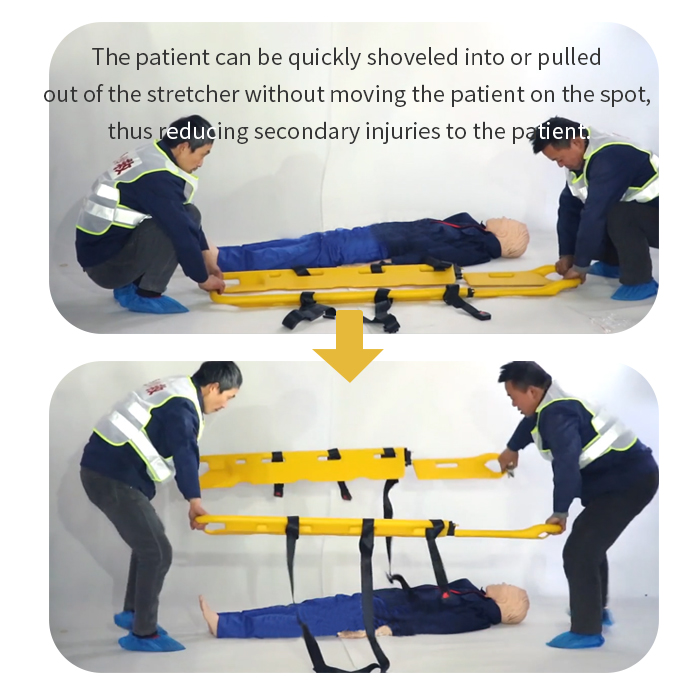 The patient can be quickly shoveled into or pulled out of the stretcher without moving the patient on the spot, thus reducing secondary injuries to the patient.