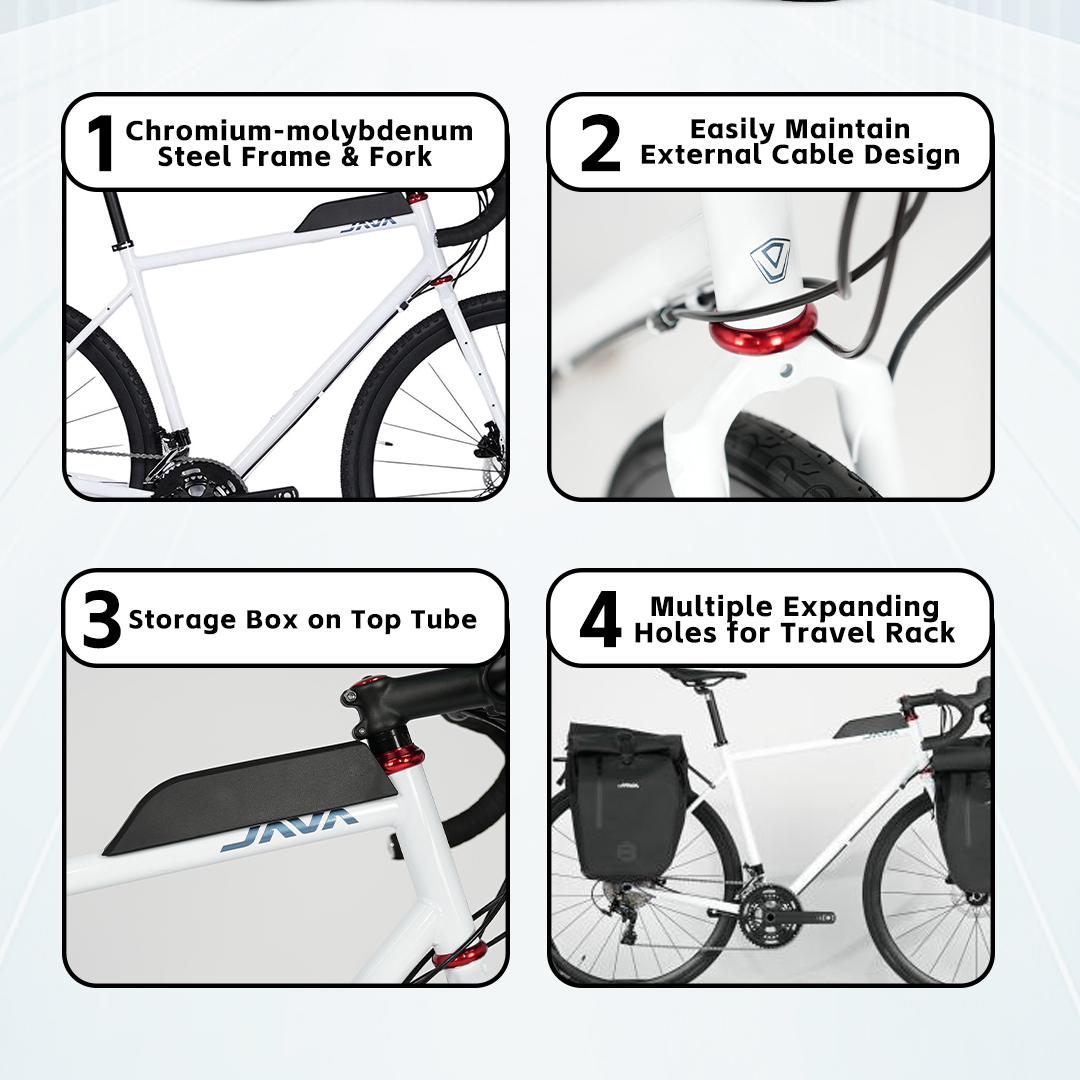 1 Chromium-molybdenum Steel Frame & Fork

JAVA

2 Easily Maintain External Cable Design

3 Storage Box on Top Tube

JAVA

4 Multiple Expanding Holes for Travel Rack