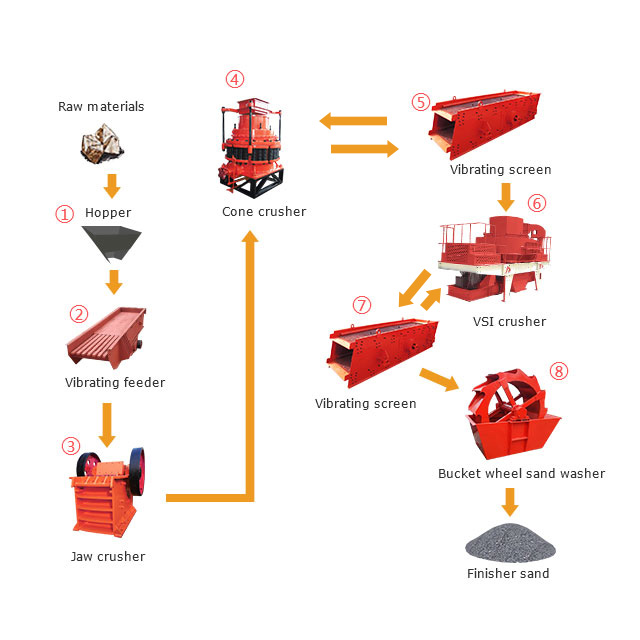 Raw materials

① Hopper

② Vibrating feeder

③ Jaw crusher

④ Cone crusher

⑤ Vibrating screen

⑥ VSI crusher

⑦ Vibrating screen

⑧ Bucket wheel sand washer

Finisher sand