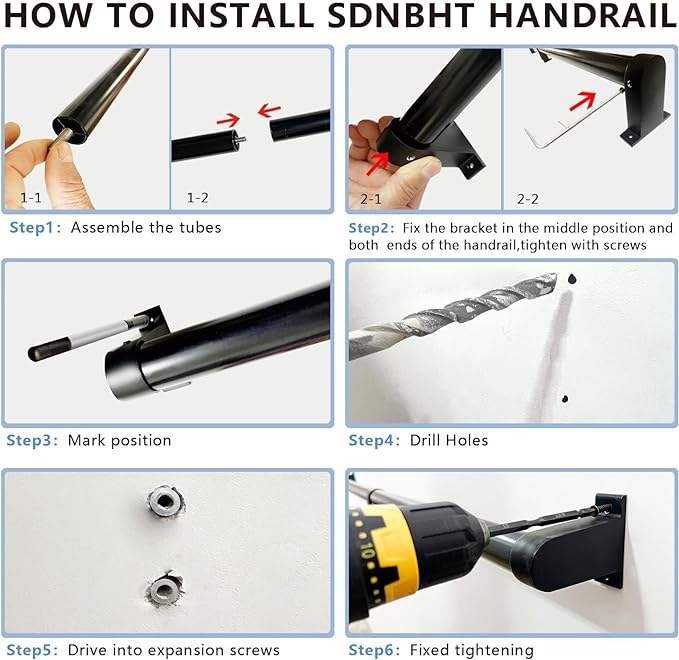 HOW TO INSTALL SDNBHT HANDRAIL

1-1

1-2

Step1: Assemble the tubes

2-1

2-2

Step2: Fix the bracket in the middle position and both ends of the handrail,tighten with screws

Step3: Mark position

Step4: Drill Holes

Step5: Drive into expansion screws

10

Step6: Fixed tightening