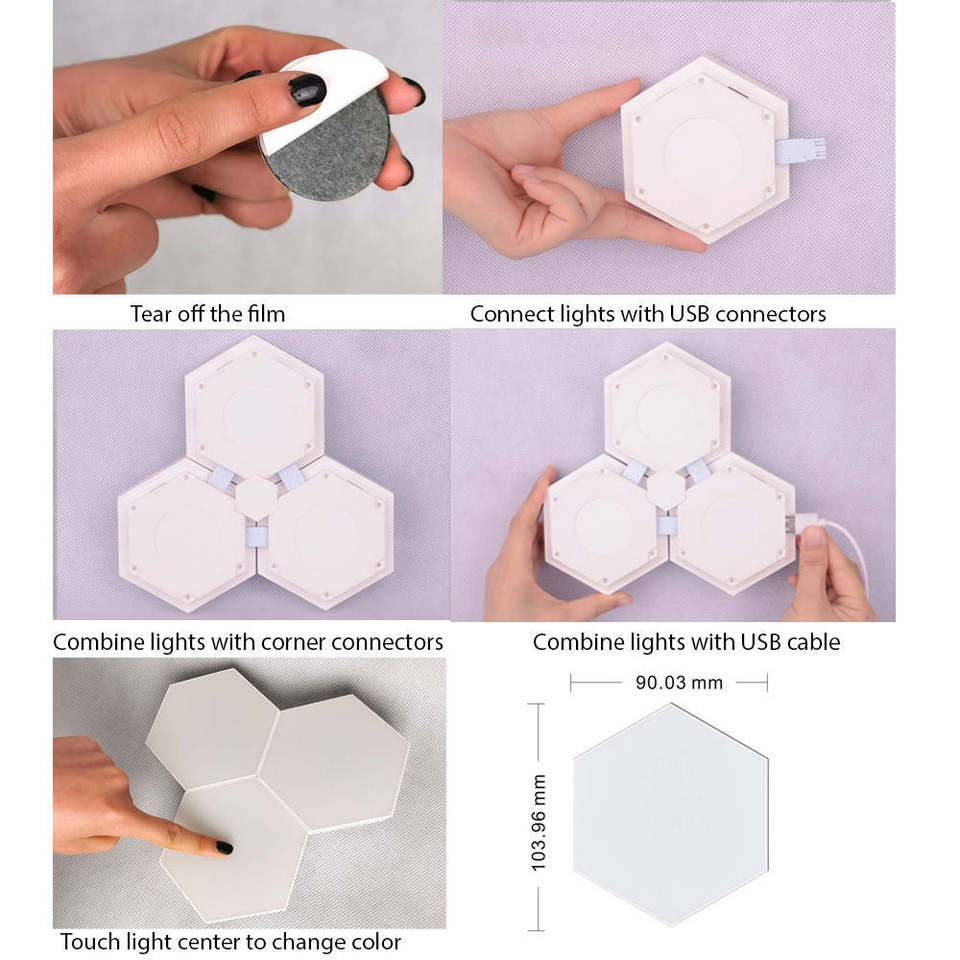 Tear off the film

Connect lights with USB connectors

Combine lights with corner connectors

Combine lights with USB cable

Touch light center to change color

90.03 mm

103.96 mm