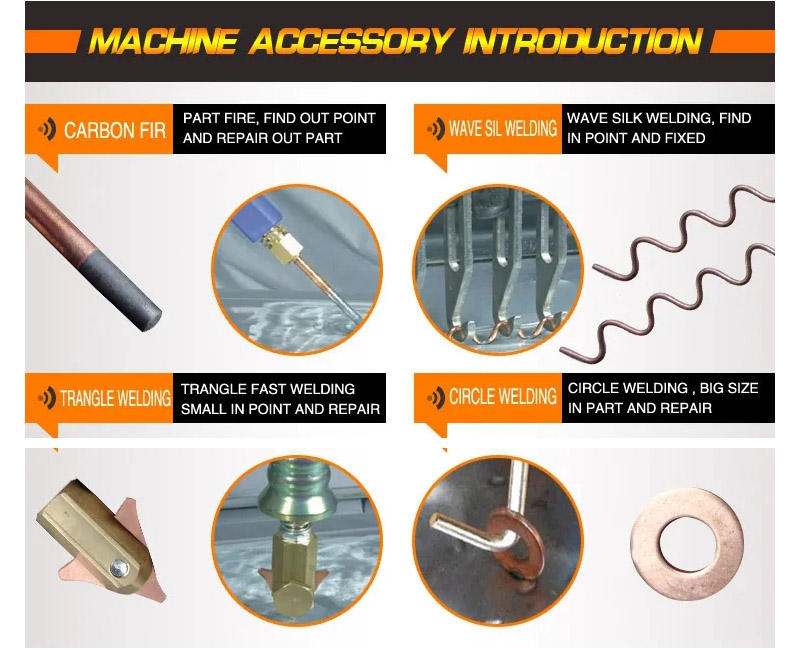 MACHINE ACCESSORY INTRODUCTION

CARBON FIR

PART FIRE, FIND OUT POINT AND REPAIR OUT PART

WAVE SIL WELDING

WAVE SILK WELDING, FIND IN POINT AND FIXED

TRANGLE WELDING

TRANGLE FAST WELDING SMALL IN POINT AND REPAIR

CIRCLE WELDING

CIRCLE WELDING , BIG SIZE IN PART AND REPAIR