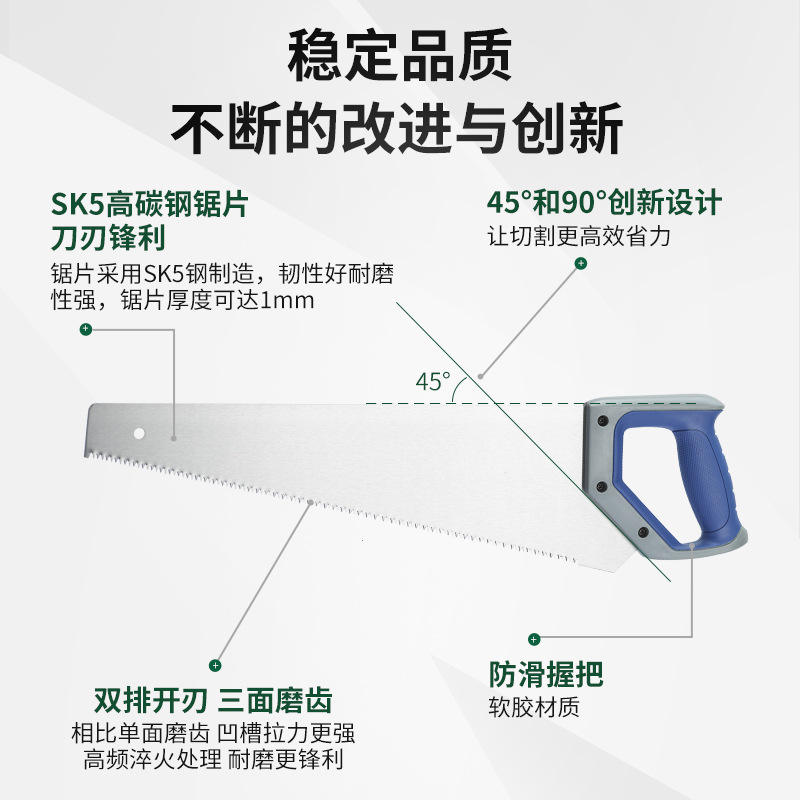 稳定品质
不断的改进与创新

SK5高碳钢锯片
刀刃锋利
锯片采用SK5钢制造，韧性好耐磨性强，锯片厚度可达1mm

45°和90°创新设计
让切割更高效省力

45°

双排开刃 三面磨齿
相比单面磨齿 凹槽拉力更强
高频淬火处理 耐磨更锋利

防滑握把
软胶材质