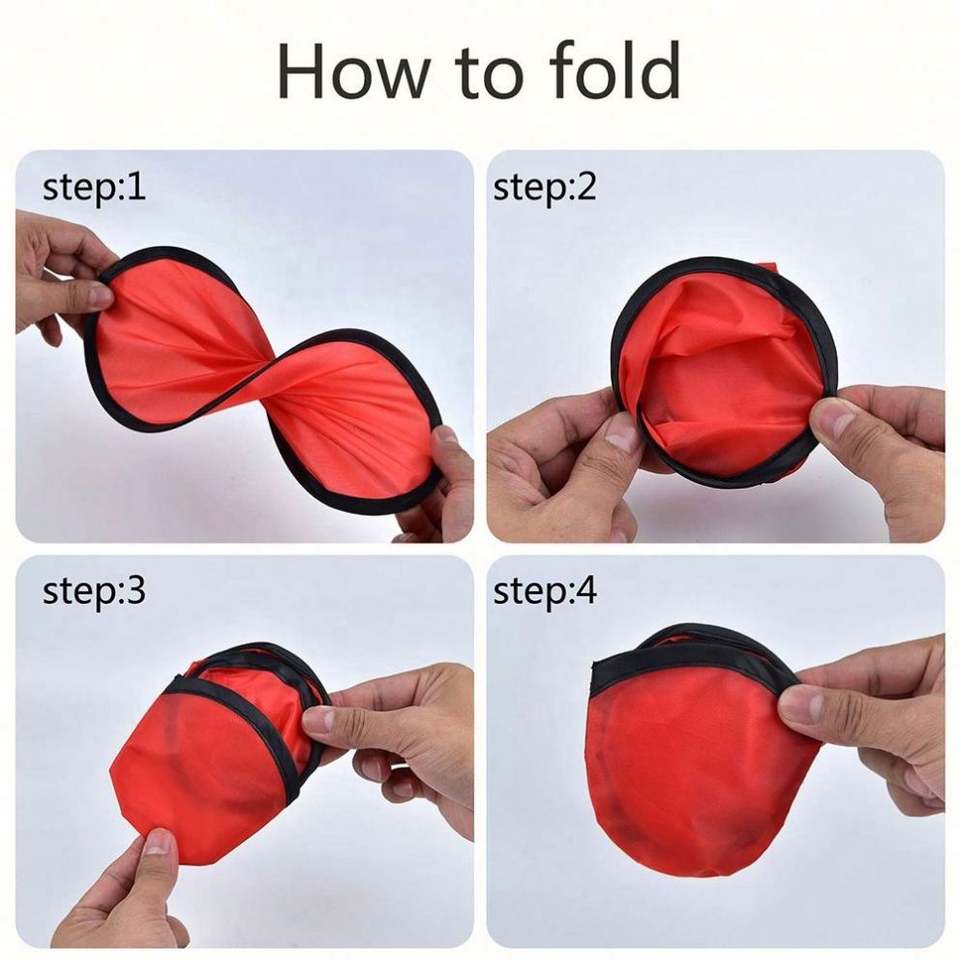 How to fold

step:1

step:2

step:3

step:4