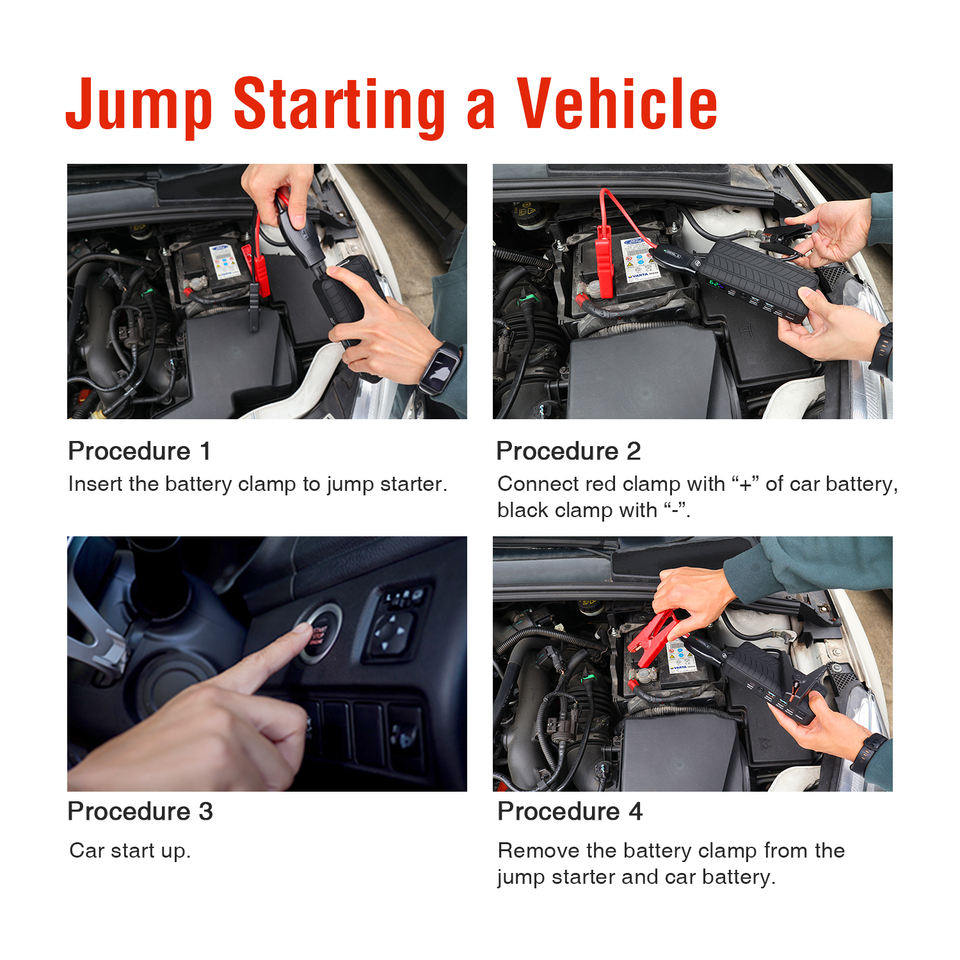 Jump Starting a Vehicle

Procedure 1
Insert the battery clamp to jump starter.

Procedure 2
Connect red clamp with “+” of car battery, black clamp with “-”.

Procedure 3
Car start up.

Procedure 4
Remove the battery clamp from the jump starter and car battery.