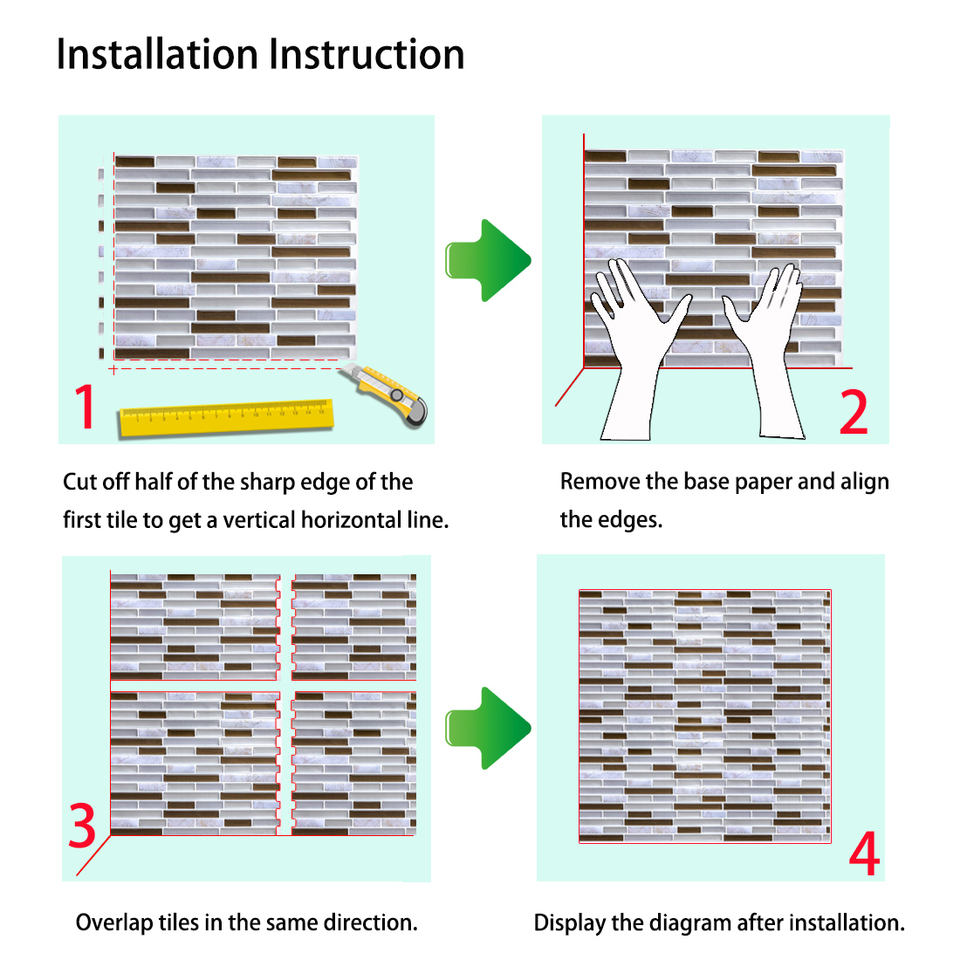 Installation Instruction

1

Cut off half of the sharp edge of the first tile to get a vertical horizontal line.

2

Remove the base paper and align the edges.

3

Overlap tiles in the same direction.

4

Display the diagram after installation.