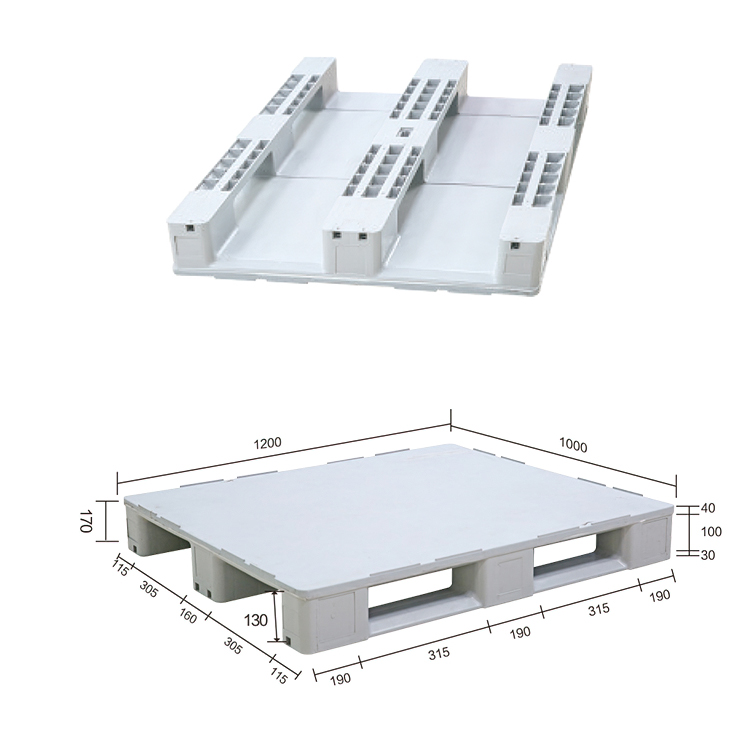 1200
1000
170
40
100
30
115
305
160
305
115
130
190
315
190
315
190