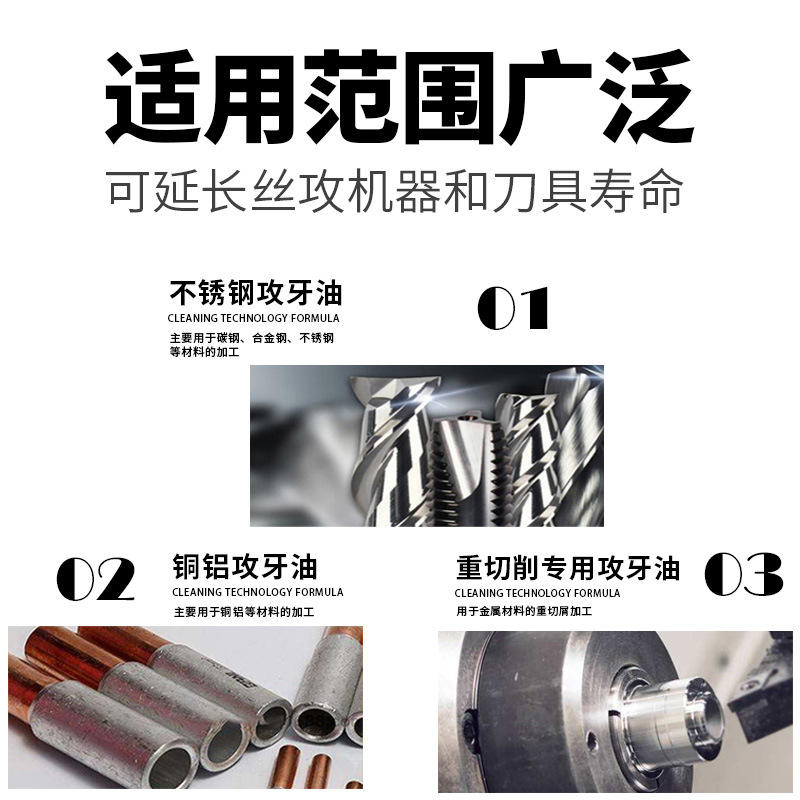 适用范围广泛

可延长丝攻机器和刀具寿命

不锈钢攻牙油

CLEANING TECHNOLOGY FORMULA

主要用于碳钢、合金钢、不锈钢等材料的加工

01

02

铜铝攻牙油

CLEANING TECHNOLOGY FORMULA

主要用于铜铝等材料的加工

重切削专用攻牙油

CLEANING TECHNOLOGY FORMULA

用于金属材料的重切屑加工

03