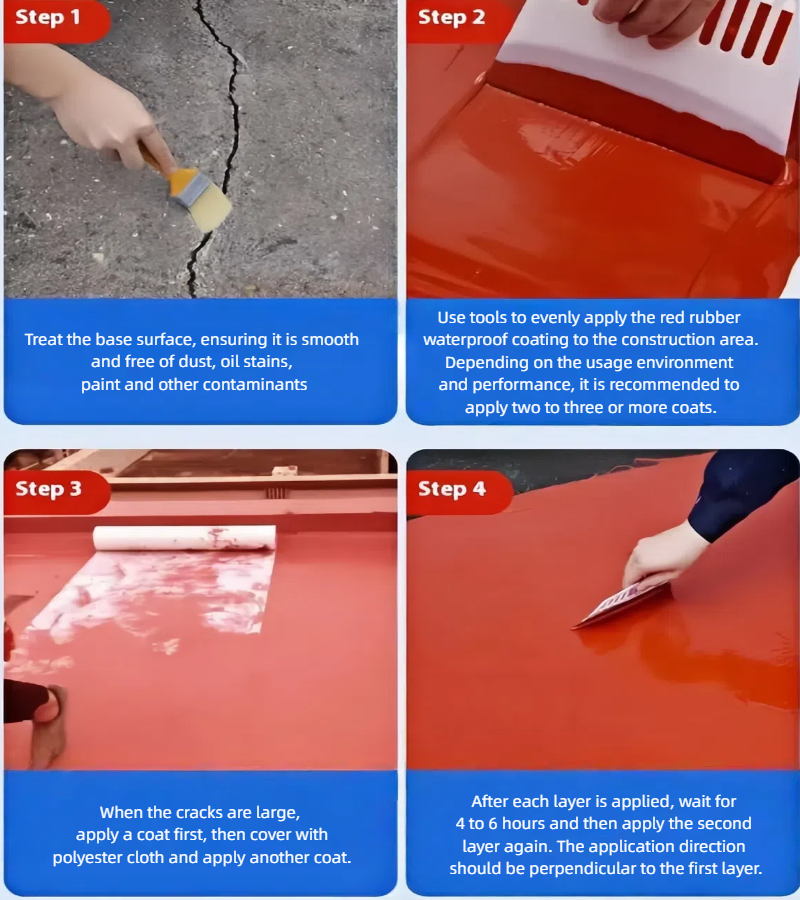 Step 1

Treat the base surface, ensuring it is smooth and free of dust, oil stains, paint and other contaminants

Step 2

Use tools to evenly apply the red rubber waterproof coating to the construction area. Depending on the usage environment and performance, it is recommended to apply two to three or more coats.

Step 3

When the cracks are large, apply a coat first, then cover with polyester cloth and apply another coat.

Step 4

After each layer is applied, wait for 4 to 6 hours and then apply the second layer again. The application direction should be perpendicular to the first layer.