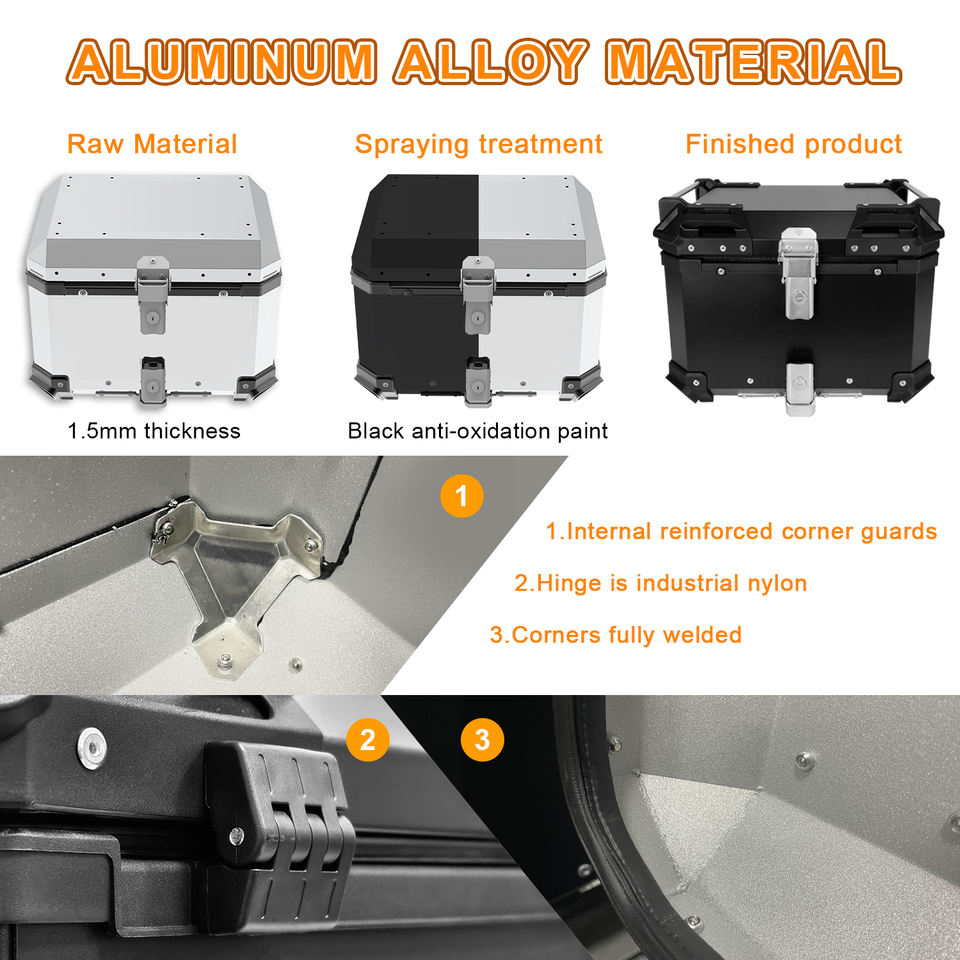 ALUMINUM ALLOY MATERIAL

Raw Material

Spraying treatment

Finished product

1.5mm thickness

Black anti-oxidation paint

1

1.Internal reinforced corner guards

2.Hinge is industrial nylon

3.Corners fully welded

2

3