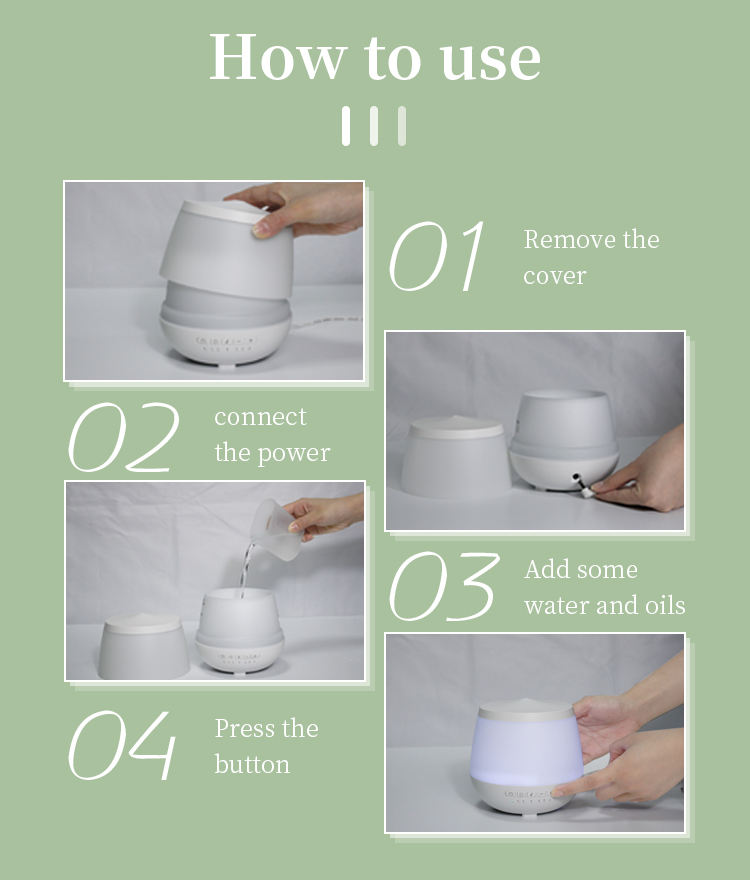 How to use

01 Remove the cover

02 connect the power

03 Add some water and oils

04 Press the button