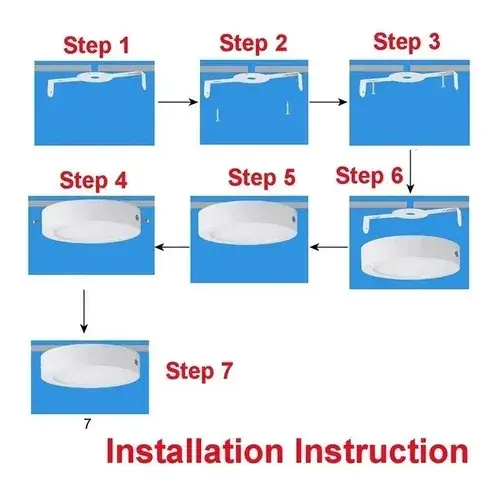 Step 1

Step 2

Step 3

Step 4

Step 5

Step 6

Step 7

7

Installation Instruction