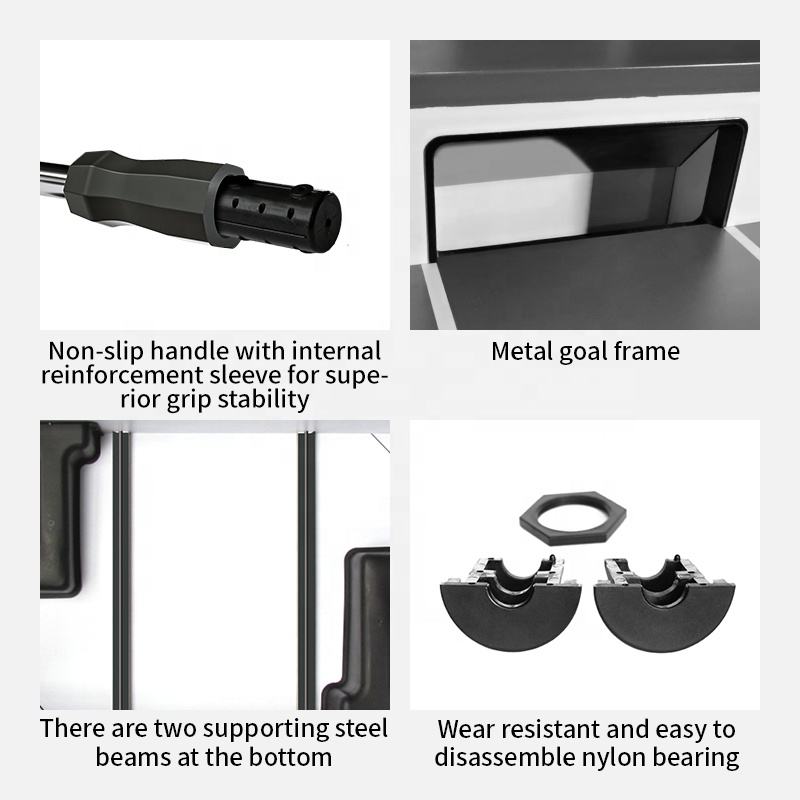 Non-slip handle with internal reinforcement sleeve for superior grip stability

Metal goal frame

There are two supporting steel beams at the bottom

Wear resistant and easy to disassemble nylon bearing