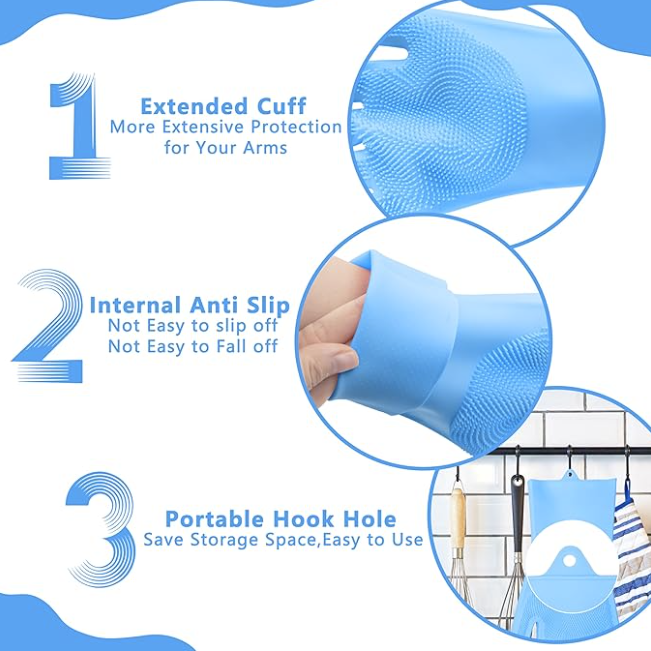 1
Extended Cuff
More Extensive Protection for Your Arms

2
Internal Anti Slip
Not Easy to slip off
Not Easy to Fall off

3
Portable Hook Hole
Save Storage Space,Easy to Use