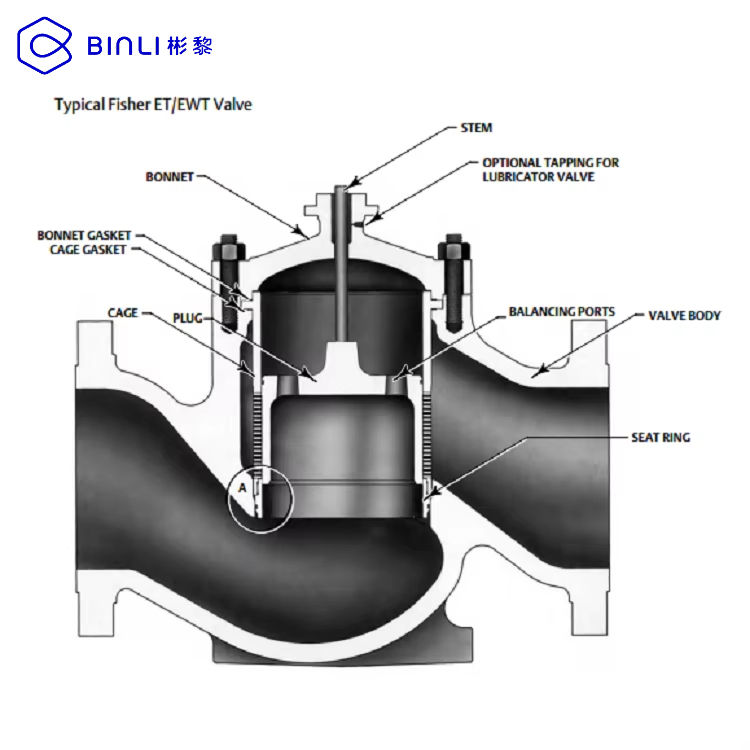 BINLI 彬黎

Typical Fisher ET/EWT Valve

STEM

OPTIONAL TAPPING FOR LUBRICATOR VALVE

BONNET

BONNET GASKET

CAGE GASKET

CAGE

PLUG

BALANCING PORTS

VALVE BODY

SEAT RING

A