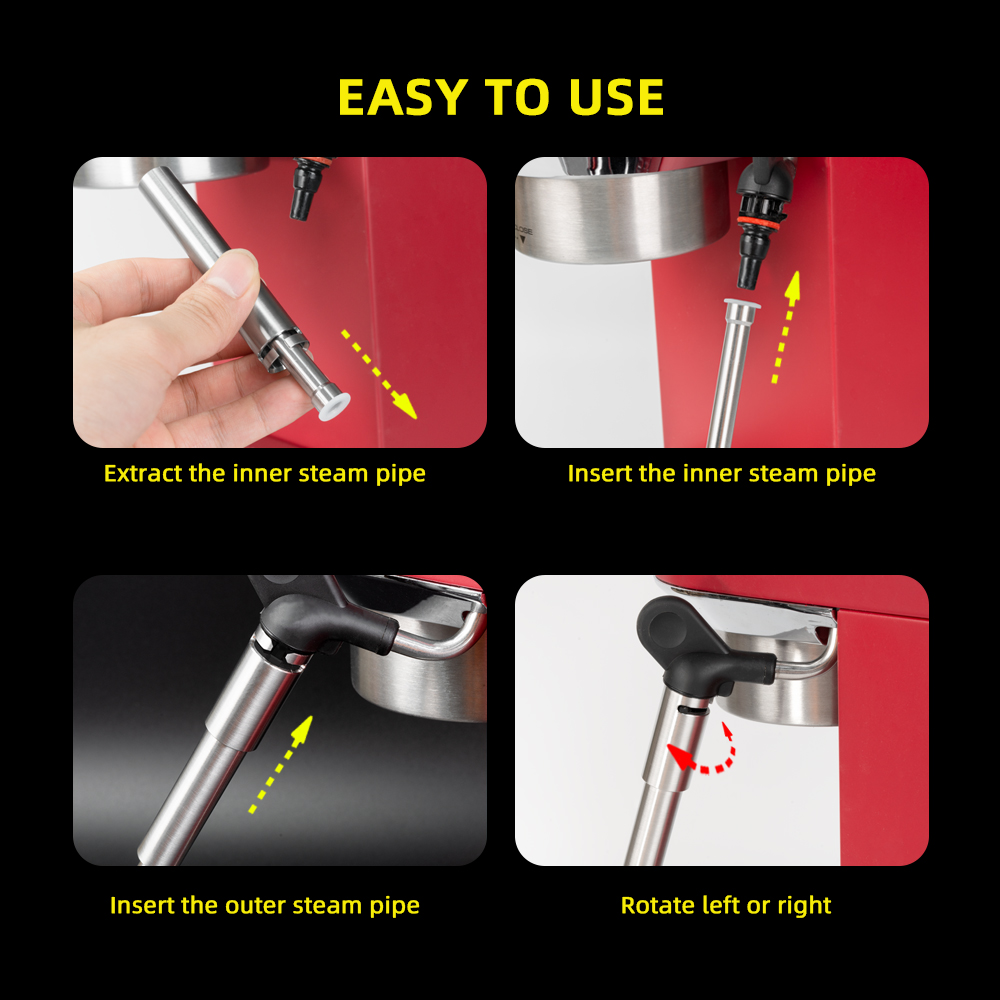 EASY TO USE

Extract the inner steam pipe

Insert the inner steam pipe

Insert the outer steam pipe

Rotate left or right