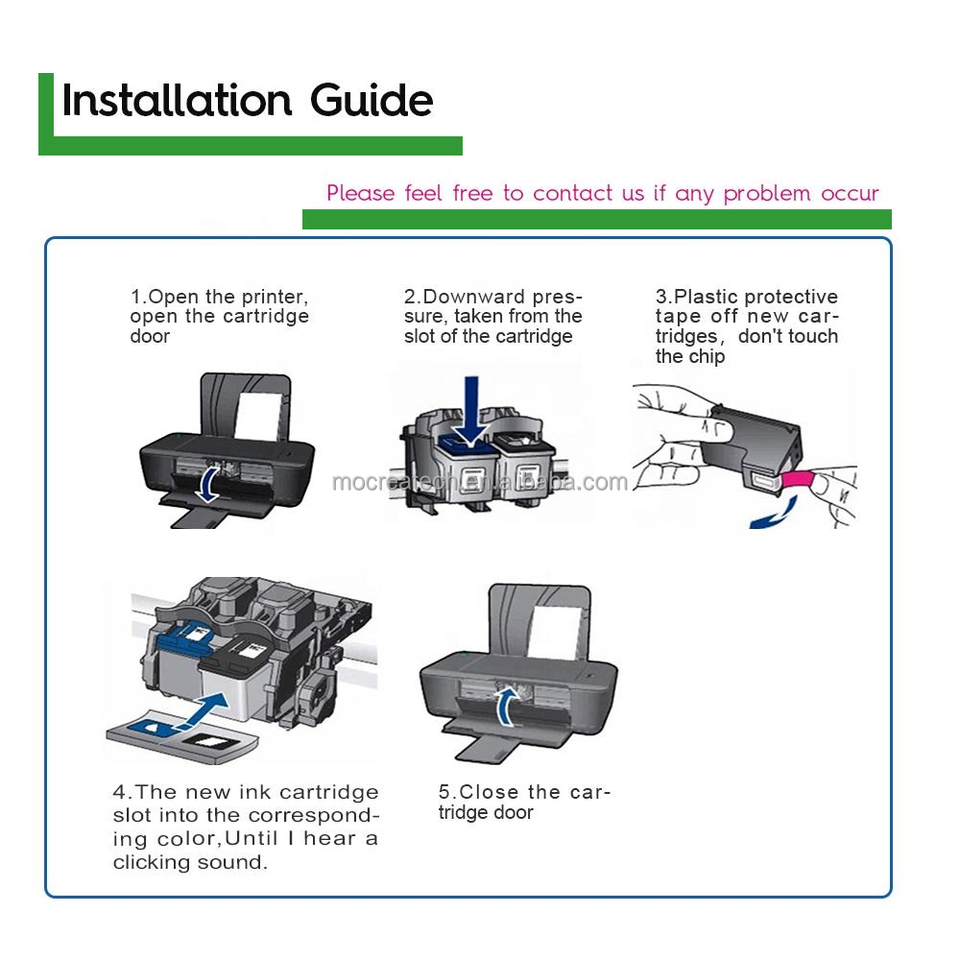 Installation Guide

Please feel free to contact us if any problem occur

1.Open the printer, open the cartridge door

2.Downward pressure, taken from the slot of the cartridge

3.Plastic protective tape off new cartridges, don't touch the chip

mocreatech.en.alibaba.com

4.The new ink cartridge slot into the corresponding color,Until I hear a clicking sound.

5.Close the cartridge door