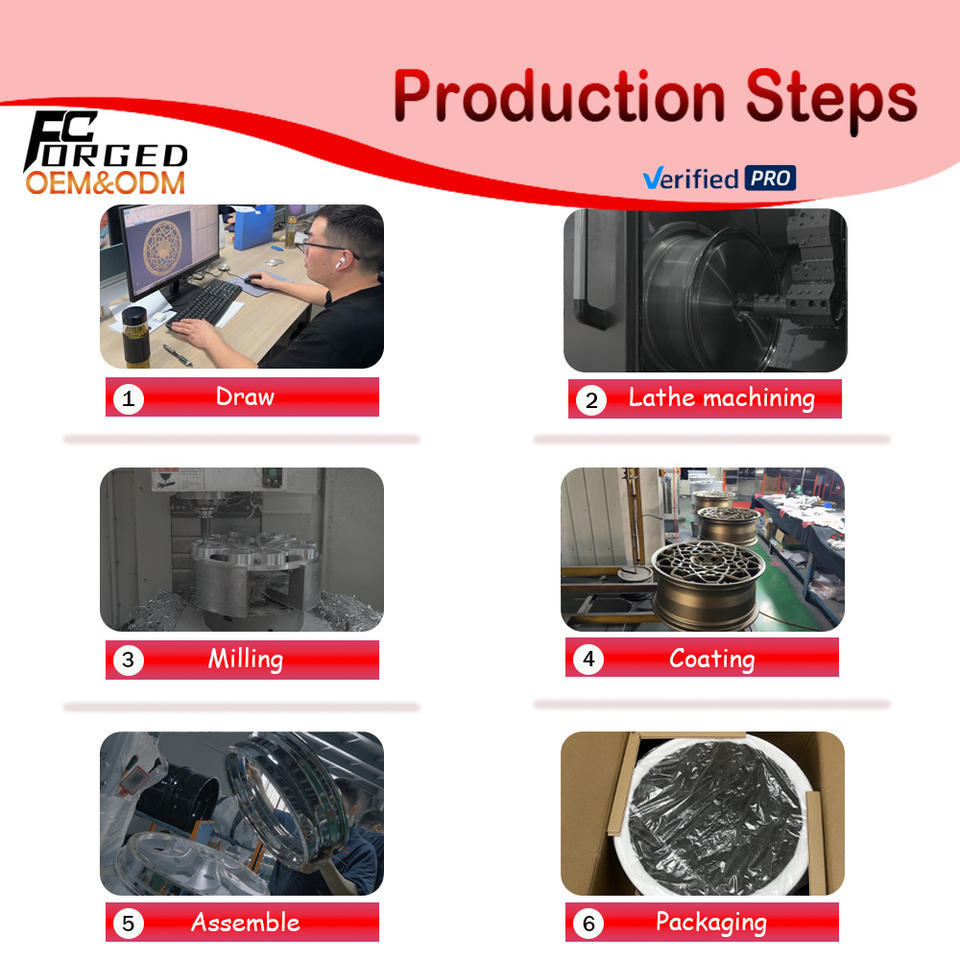 Production Steps

FC FORGED
OEM&ODM

Verified PRO

1 Draw

2 Lathe machining

3 Milling

4 Coating

5 Assemble

6 Packaging