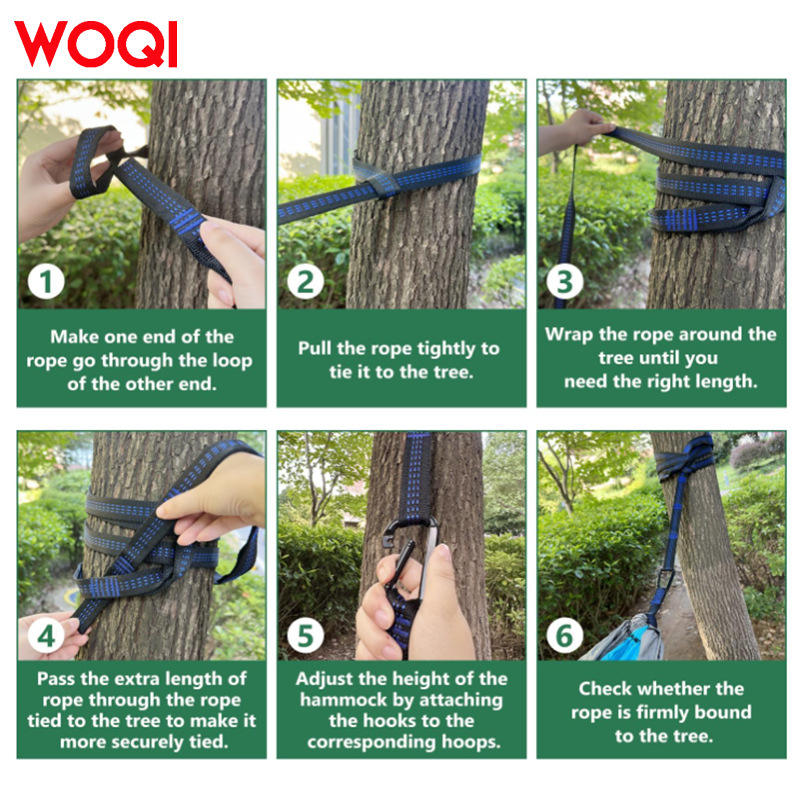 WOQI

1

Make one end of the rope go through the loop of the other end.

2

Pull the rope tightly to tie it to the tree.

3

Wrap the rope around the tree until you need the right length.

4

Pass the extra length of rope through the rope tied to the tree to make it more securely tied.

5

Adjust the height of the hammock by attaching the hooks to the corresponding hoops.

6

Check whether the rope is firmly bound to the tree.