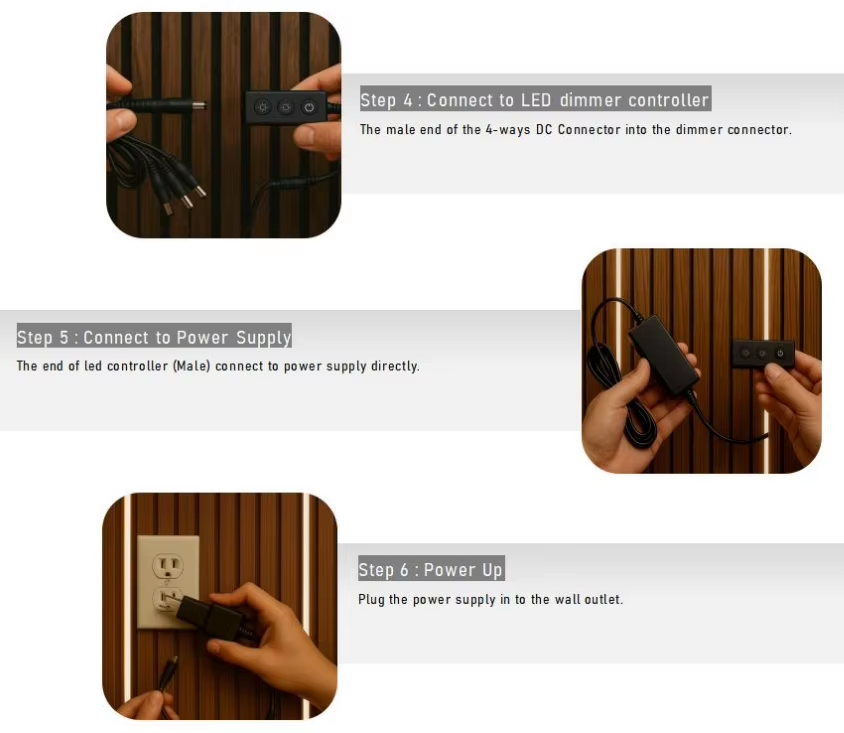 Step 4 : Connect to LED dimmer controller

The male end of the 4-ways DC Connector into the dimmer connector.

Step 5 : Connect to Power Supply

The end of led controller (Male) connect to power supply directly.

Step 6 : Power Up

Plug the power supply in to the wall outlet.