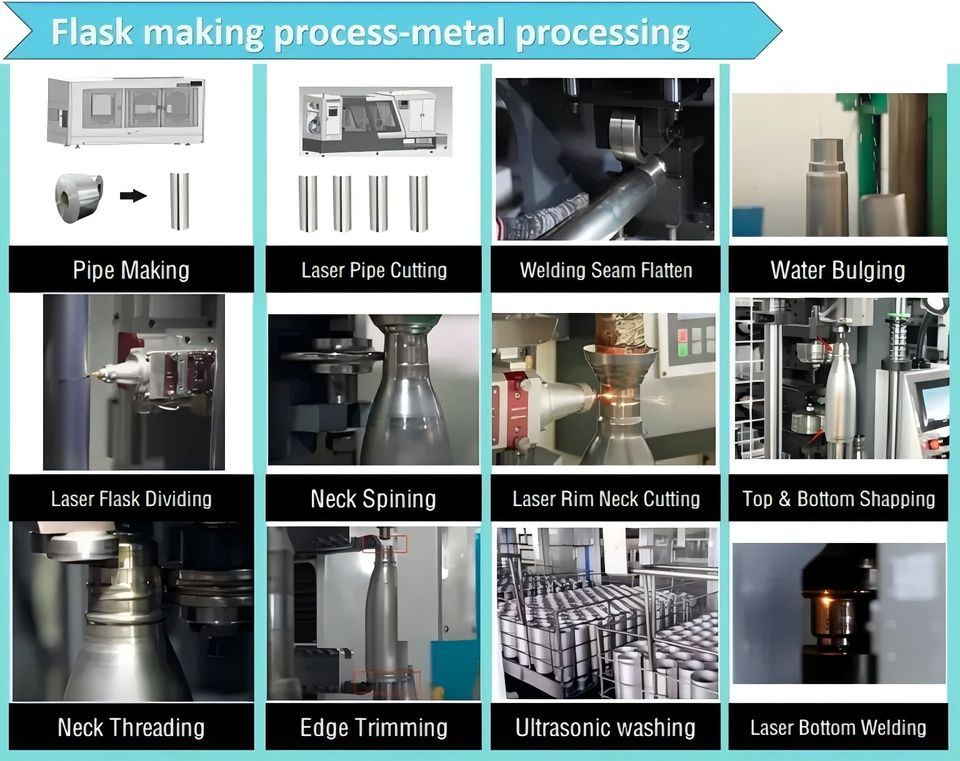 Flask making process-metal processing

Pipe Making

Laser Pipe Cutting

Welding Seam Flatten

Water Bulging

Laser Flask Dividing

Neck Spining

Laser Rim Neck Cutting

Top & Bottom Shapping

Neck Threading

Edge Trimming

Ultrasonic washing

Laser Bottom Welding