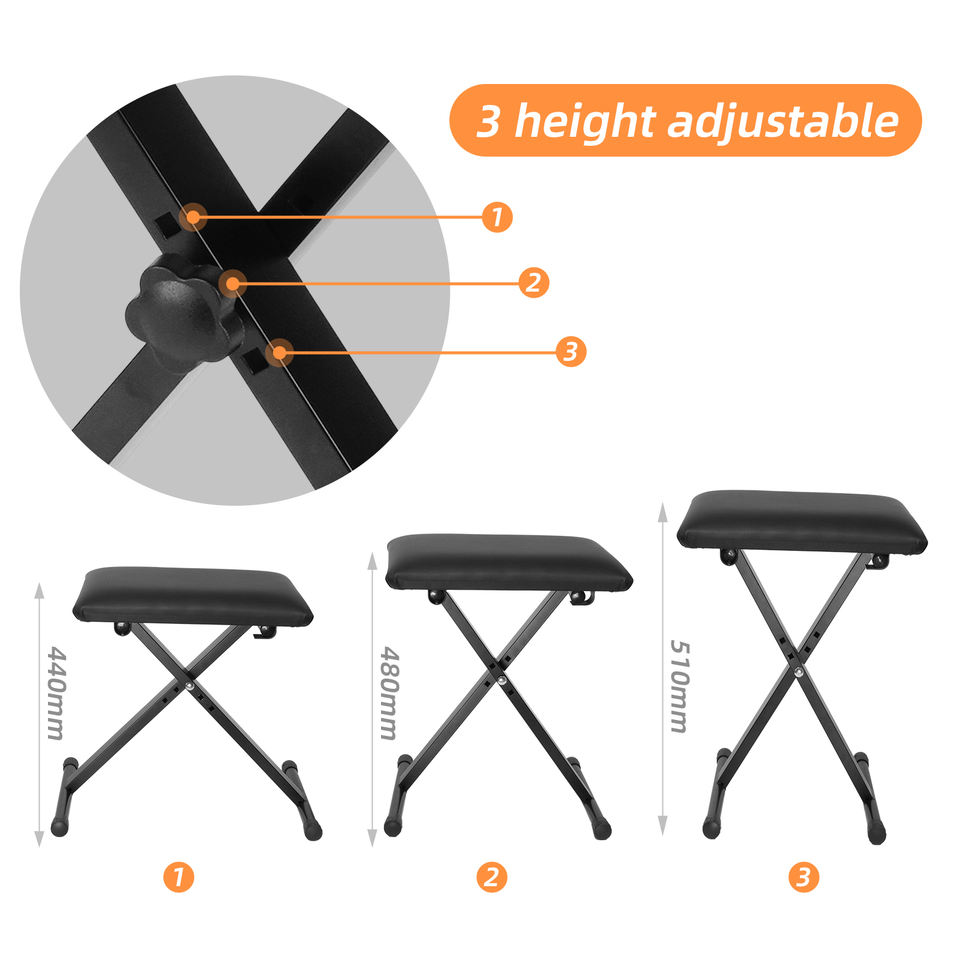 3 height adjustable

1

2

3

440mm

480mm

510mm

1

2

3