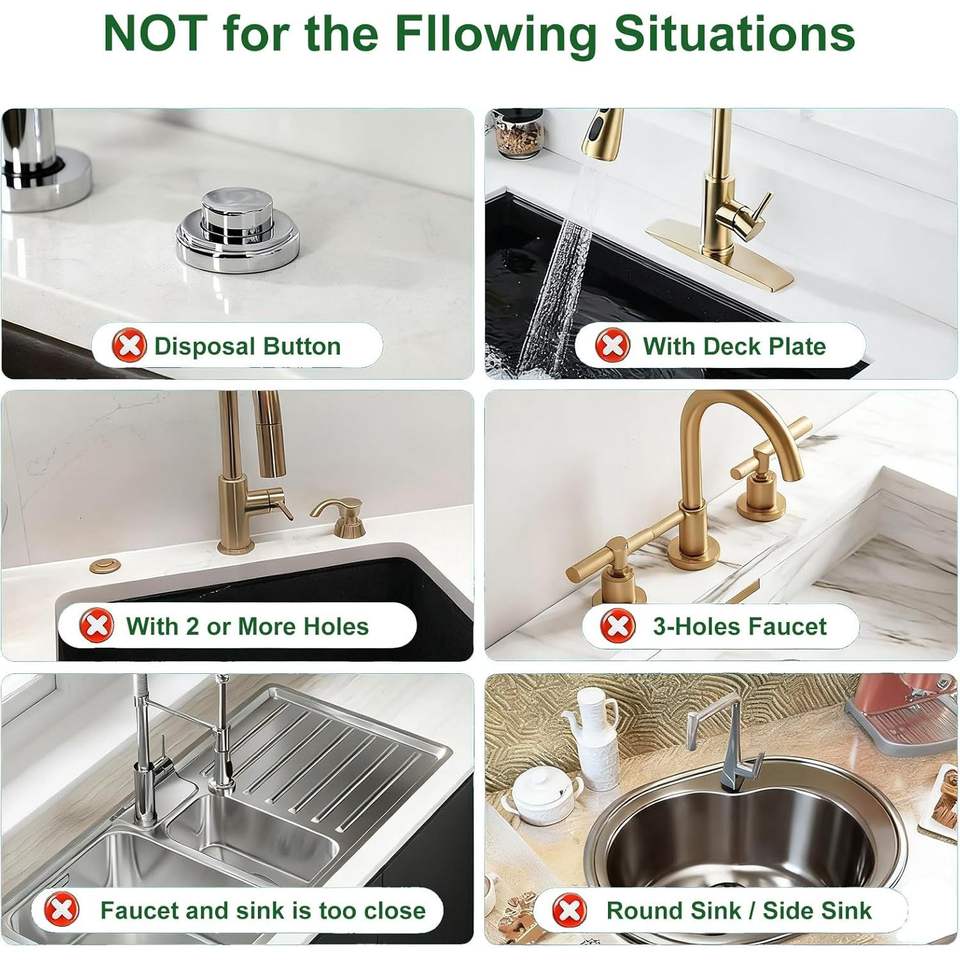 NOT for the Fllowing Situations

Disposal Button

With Deck Plate

With 2 or More Holes

3-Holes Faucet

Faucet and sink is too close

Round Sink / Side Sink