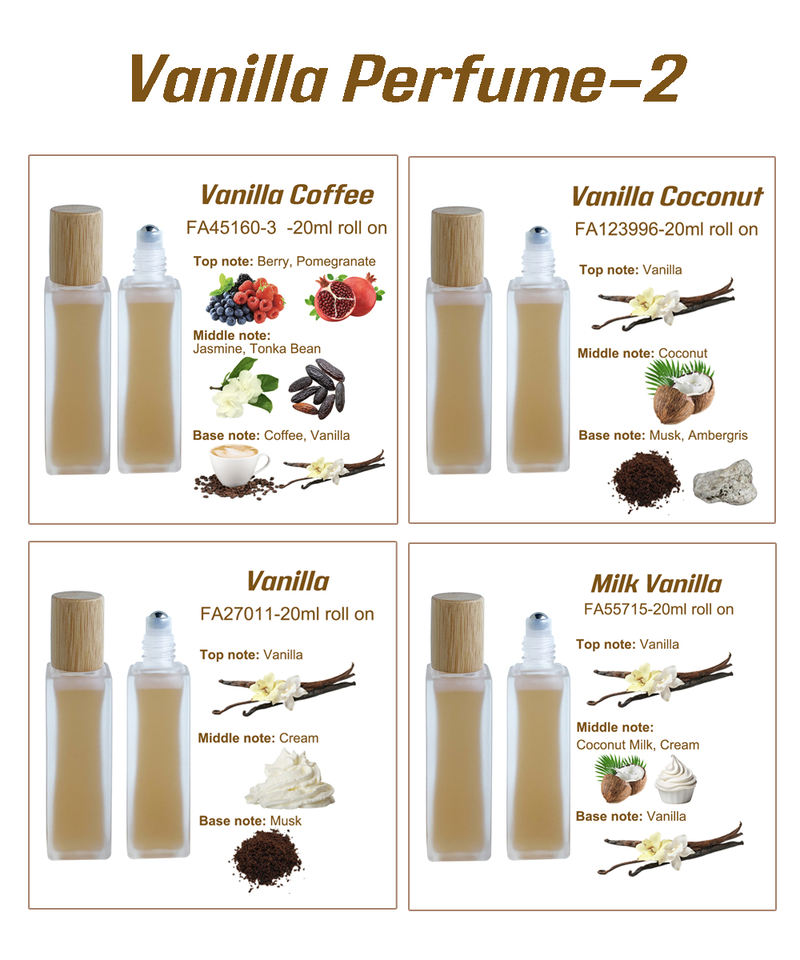 Vanilla Perfume-2

Vanilla Coffee
FA45160-3 -20ml roll on
Top note: Berry, Pomegranate
Middle note:
Jasmine, Tonka Bean
Base note: Coffee, Vanilla

Vanilla Coconut
FA123996-20ml roll on
Top note: Vanilla
Middle note: Coconut
Base note: Musk, Ambergris

Vanilla
FA27011-20ml roll on
Top note: Vanilla
Middle note: Cream
Base note: Musk

Milk Vanilla
FA55715-20ml roll on
Top note: Vanilla
Middle note:
Coconut Milk, Cream
Base note: Vanilla