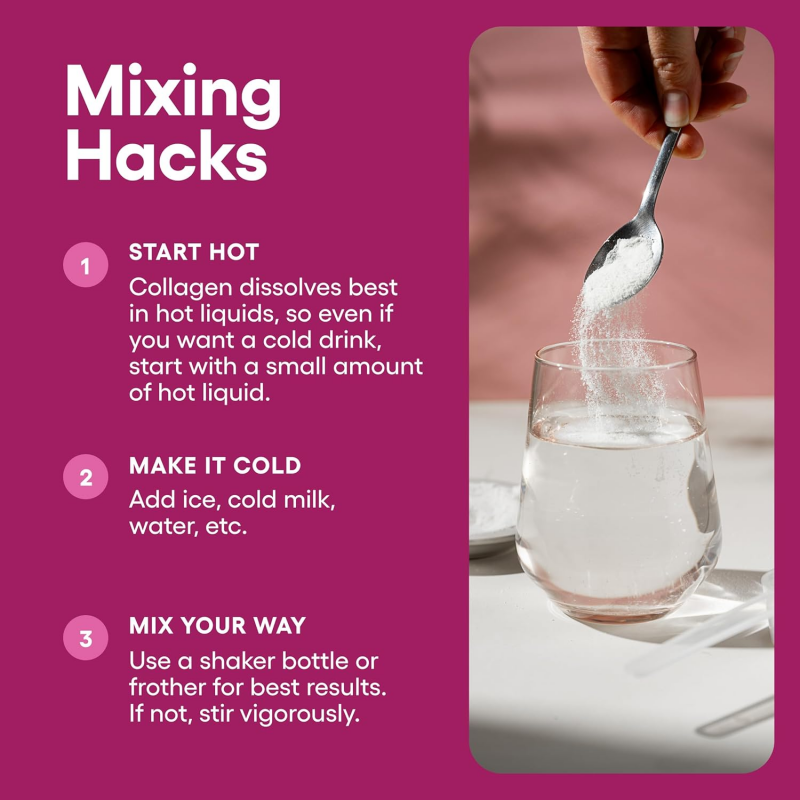 Mixing Hacks

1 START HOT
Collagen dissolves best in hot liquids, so even if you want a cold drink, start with a small amount of hot liquid.

2 MAKE IT COLD
Add ice, cold milk, water, etc.

3 MIX YOUR WAY
Use a shaker bottle or frother for best results. If not, stir vigorously.