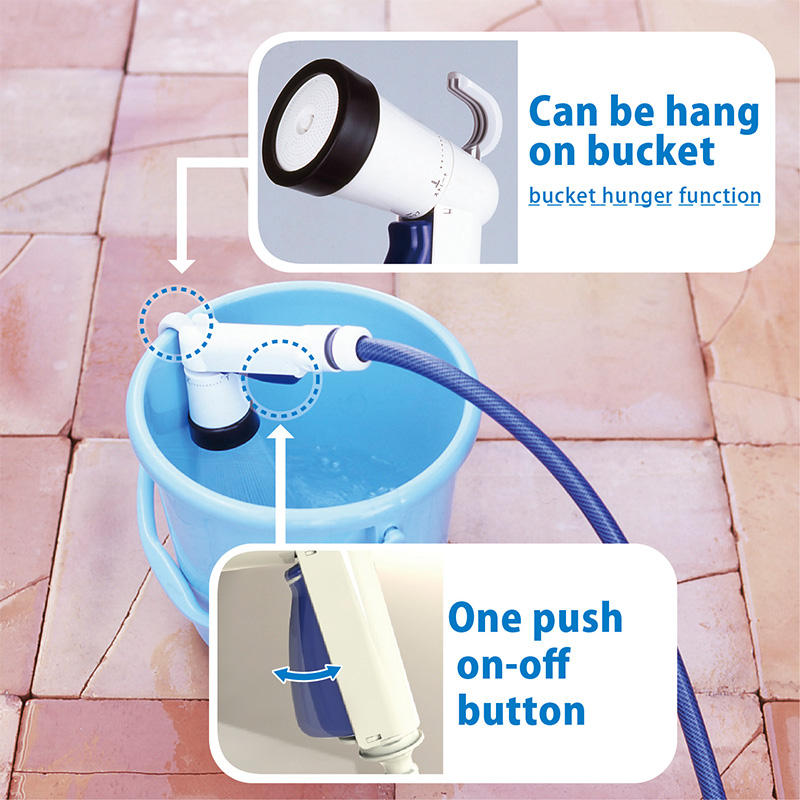 Can be hang on bucket

bucket hunger function

One push on-off button