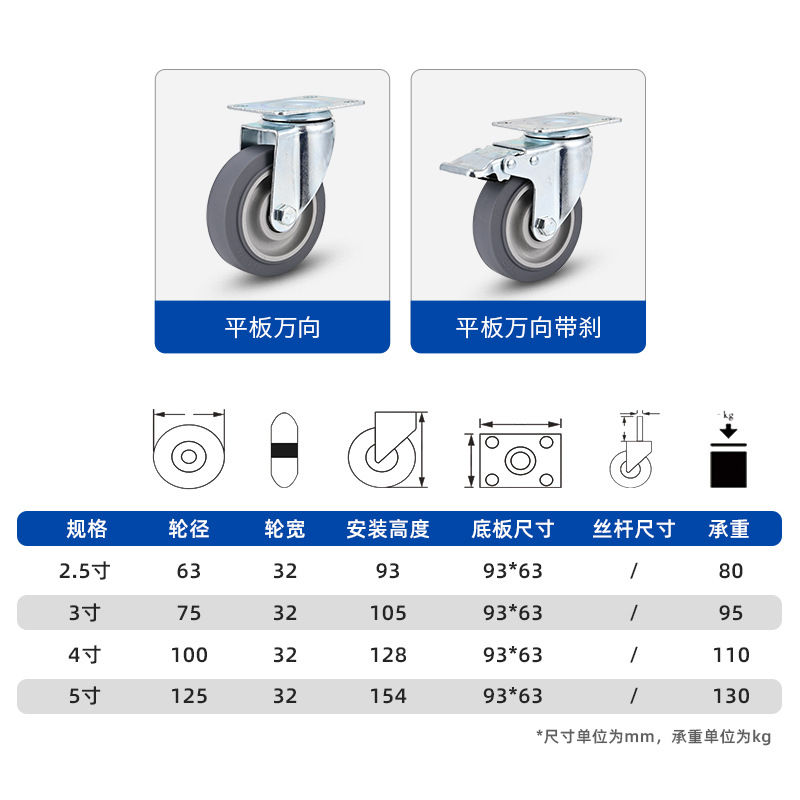 平板万向

平板万向带刹

kg

| 规格 | 轮径 | 轮宽 | 安装高度 | 底板尺寸 | 丝杆尺寸 | 承重 |
|---|---|---|---|---|---|---|
| 2.5寸 | 63 | 32 | 93 | 93*63 | / | 80 |
| 3寸 | 75 | 32 | 105 | 93*63 | / | 95 |
| 4寸 | 100 | 32 | 128 | 93*63 | / | 110 |
| 5寸 | 125 | 32 | 154 | 93*63 | / | 130 |

*尺寸单位为mm，承重单位为kg