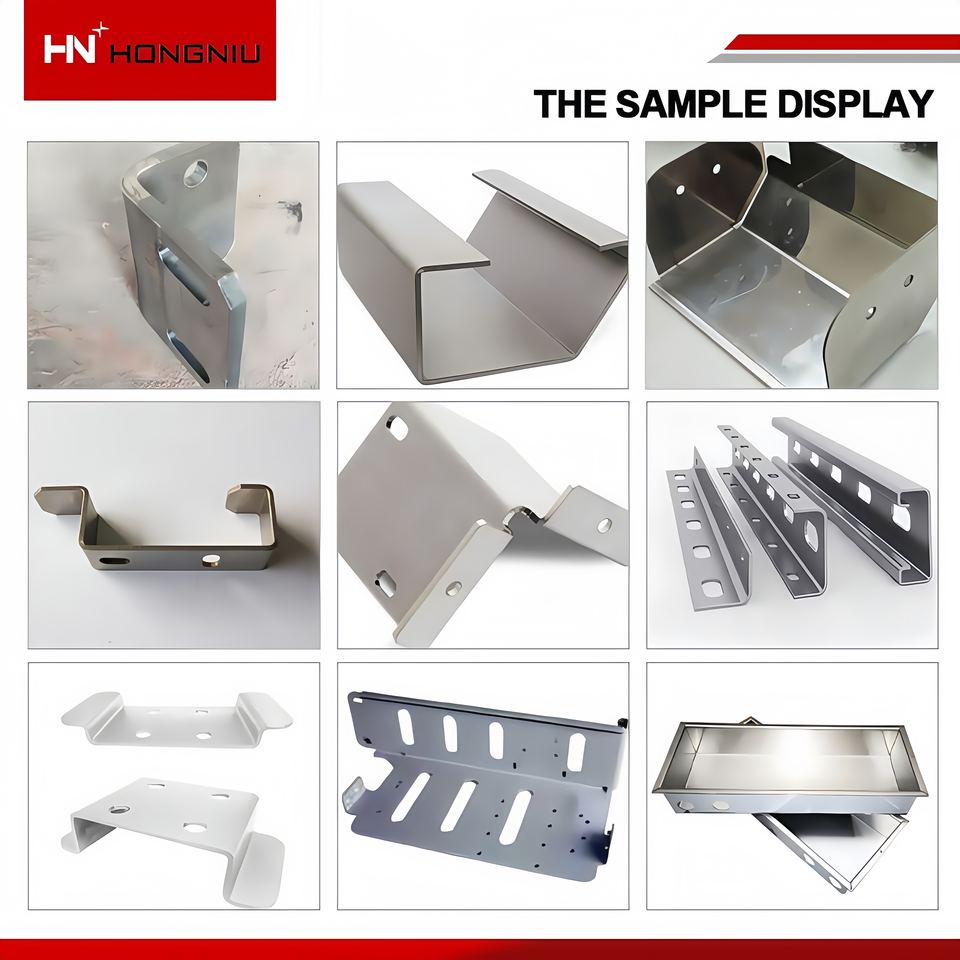 HN HONGNIU

THE SAMPLE DISPLAY