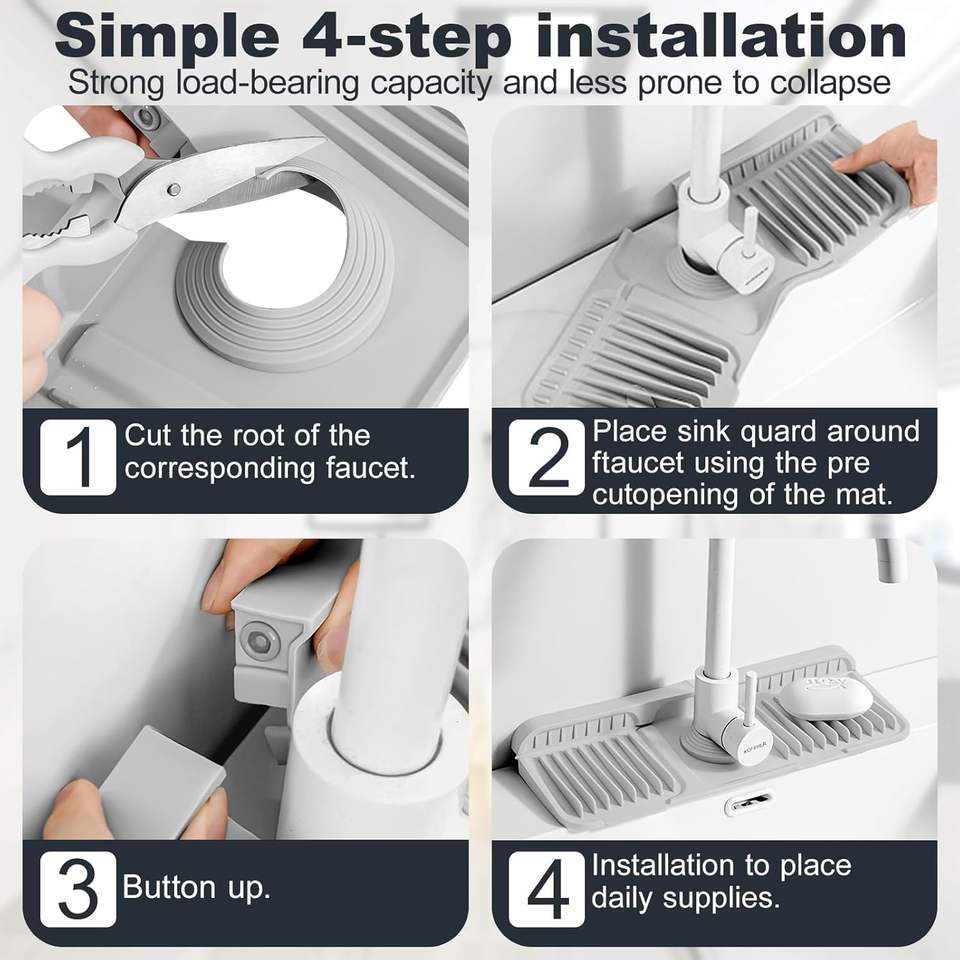 Simple 4-step installation
Strong load-bearing capacity and less prone to collapse

1 Cut the root of the corresponding faucet.

2 Place sink quard around ftaucet using the pre cutopening of the mat.

3 Button up.

4 Installation to place daily supplies.