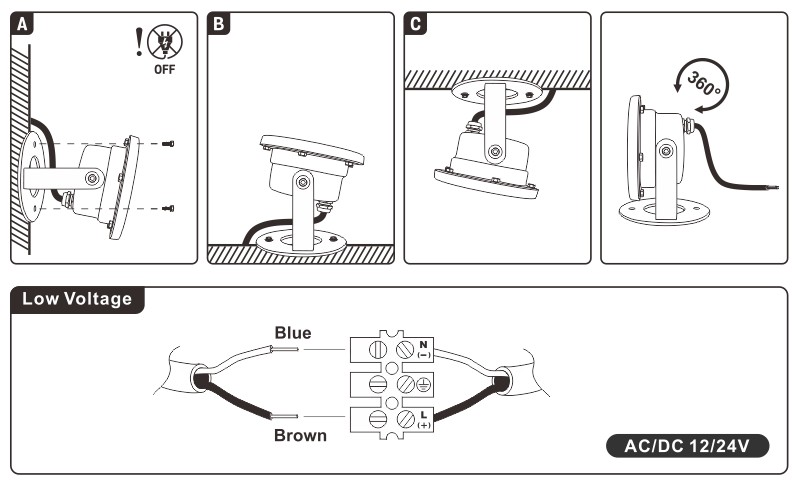 A

!

OFF

B

C

360°

Low Voltage

Blue

Brown

N
(−)

L
(+)

AC/DC 12/24V