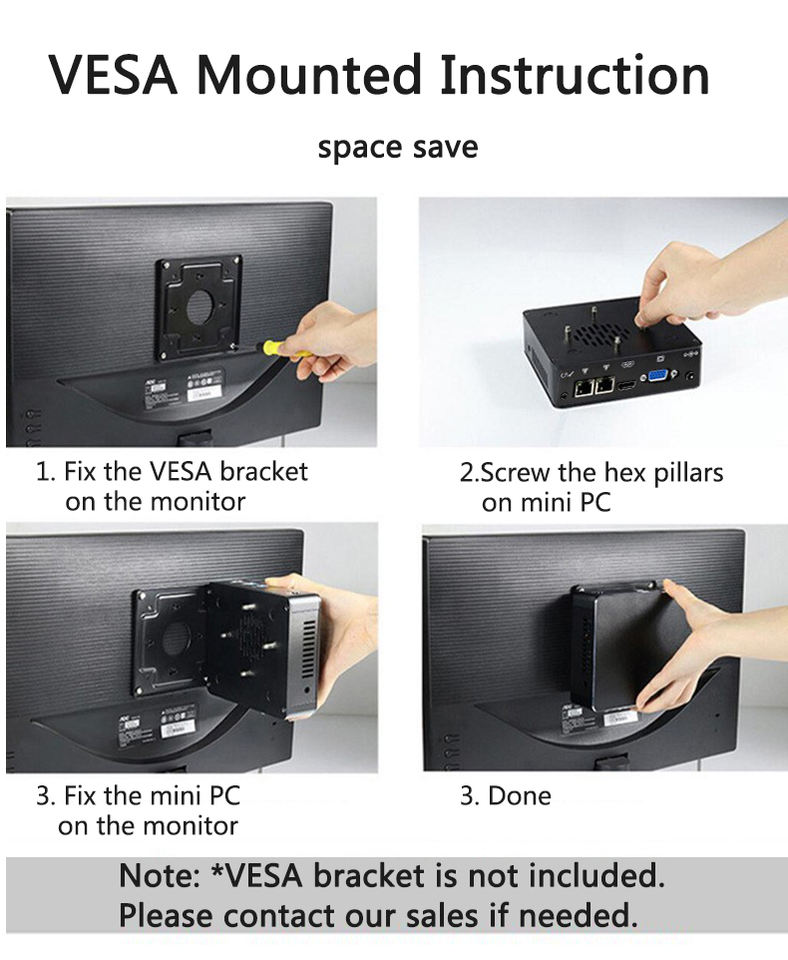 VESA Mounted Instruction

space save

1. Fix the VESA bracket on the monitor

2.Screw the hex pillars on mini PC

3. Fix the mini PC on the monitor

3. Done

Note: *VESA bracket is not included.
Please contact our sales if needed.