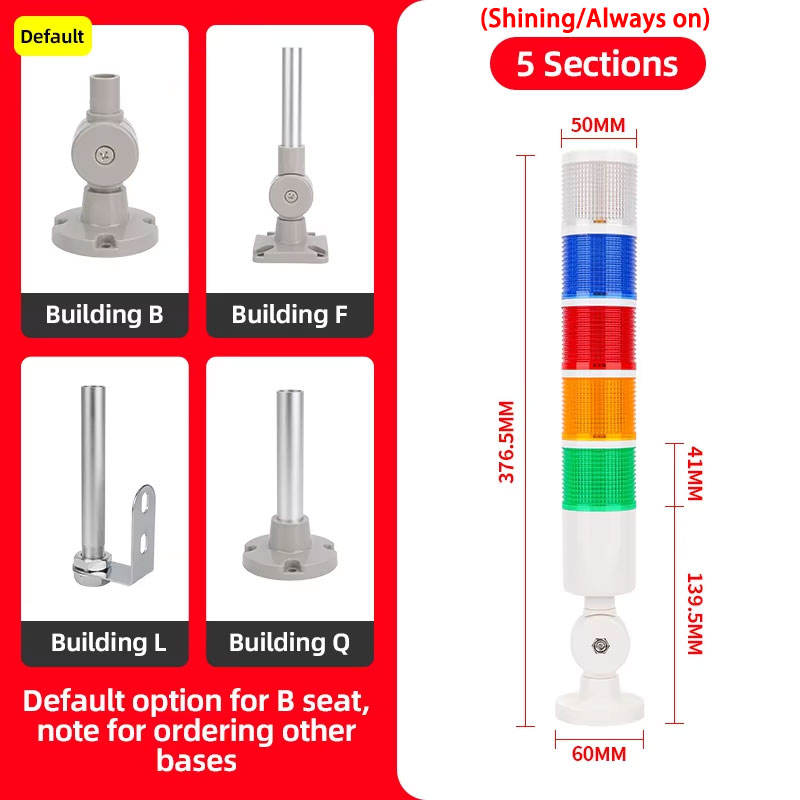 Default

Building B

Building F

Building L

Building Q

Default option for B seat, note for ordering other bases

(Shining/Always on)

5 Sections

50MM

376.5MM

41MM

139.5MM

60MM