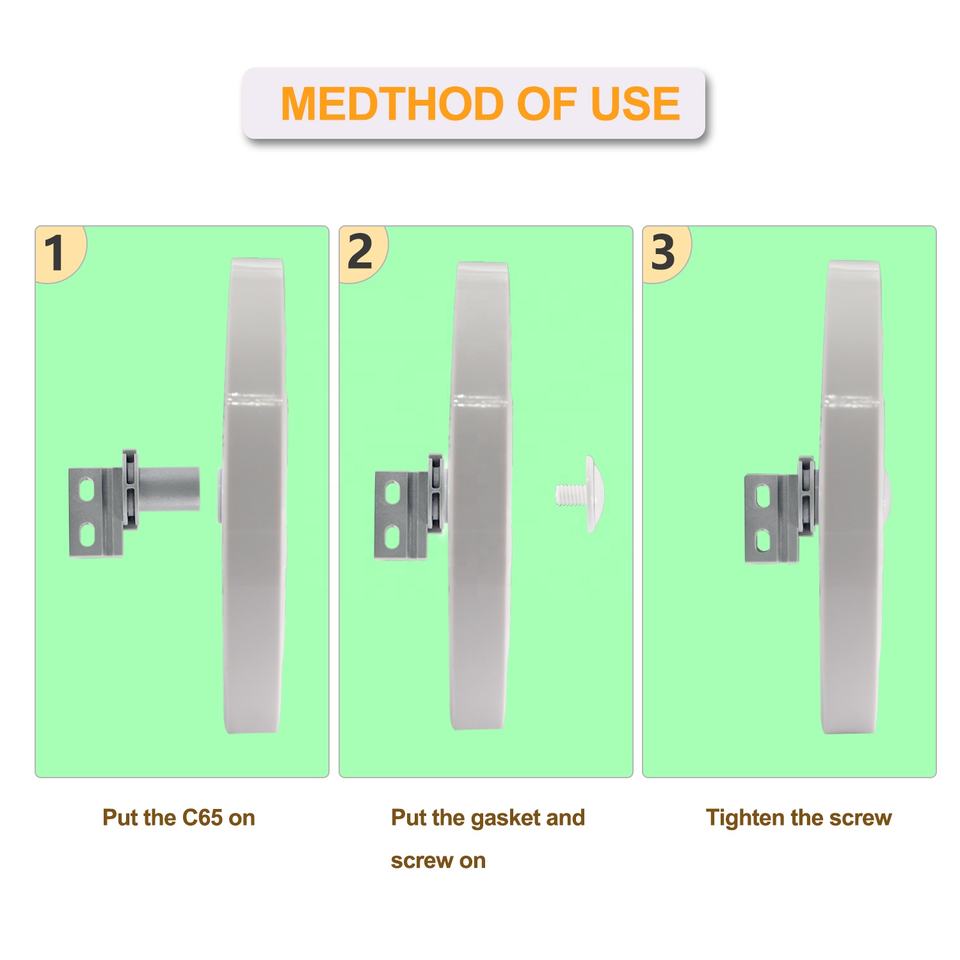 MEDTHOD OF USE

1

2

3

Put the C65 on

Put the gasket and screw on

Tighten the screw