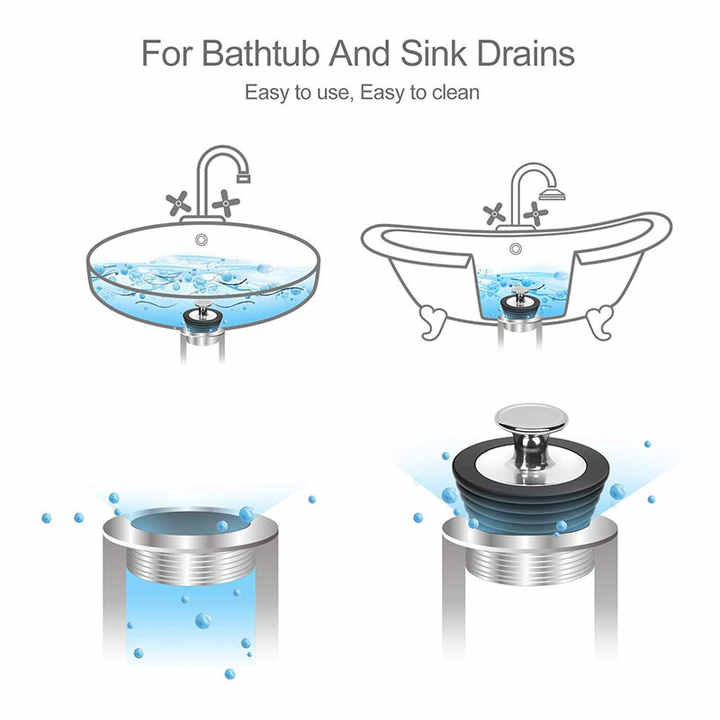 For Bathtub And Sink Drains

Easy to use, Easy to clean