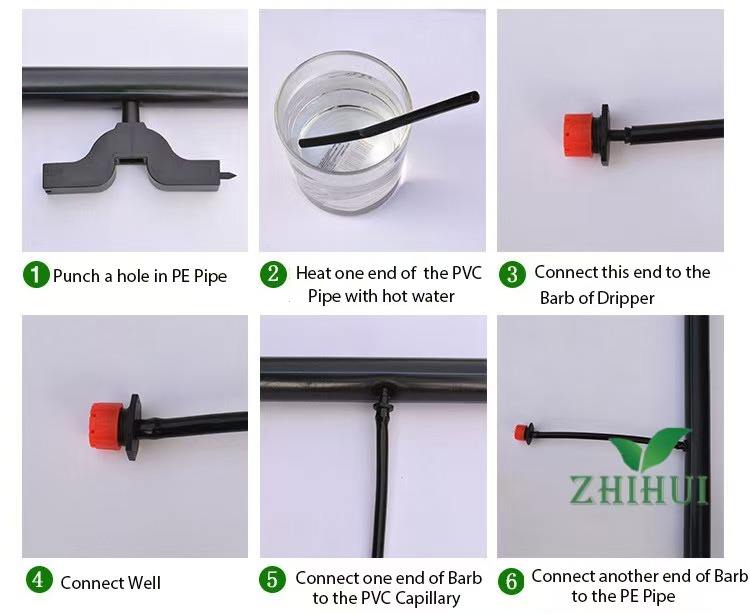 1 Punch a hole in PE Pipe

2 Heat one end of the PVC Pipe with hot water

3 Connect this end to the Barb of Dripper

4 Connect Well

5 Connect one end of Barb to the PVC Capillary

ZHIHUI

6 Connect another end of Barb to the PE Pipe