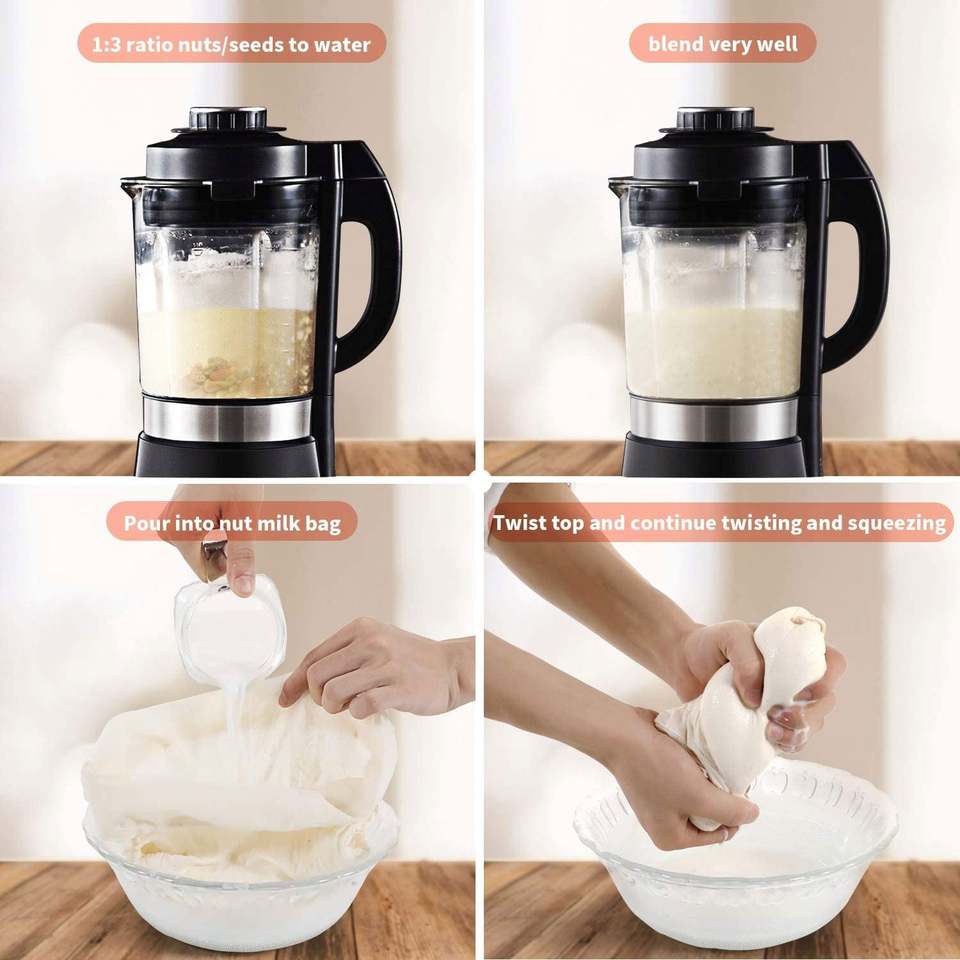 1:3 ratio nuts/seeds to water

blend very well

Pour into nut milk bag

Twist top and continue twisting and squeezing