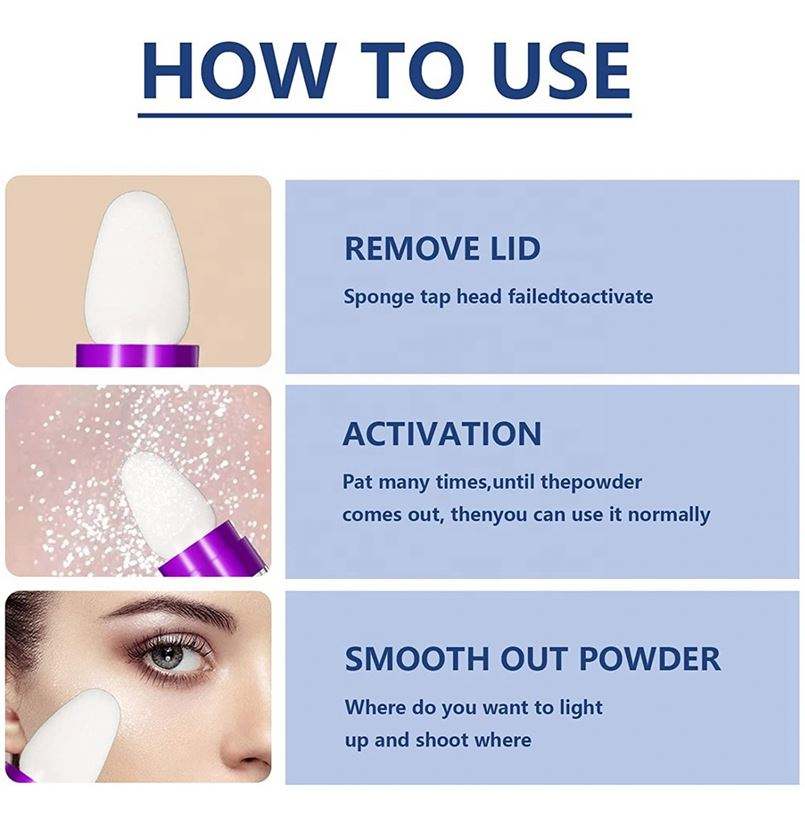 HOW TO USE

REMOVE LID

Sponge tap head failedtoactivate

ACTIVATION

Pat many times,until thepowder comes out, thenyou can use it normally

SMOOTH OUT POWDER

Where do you want to light up and shoot where