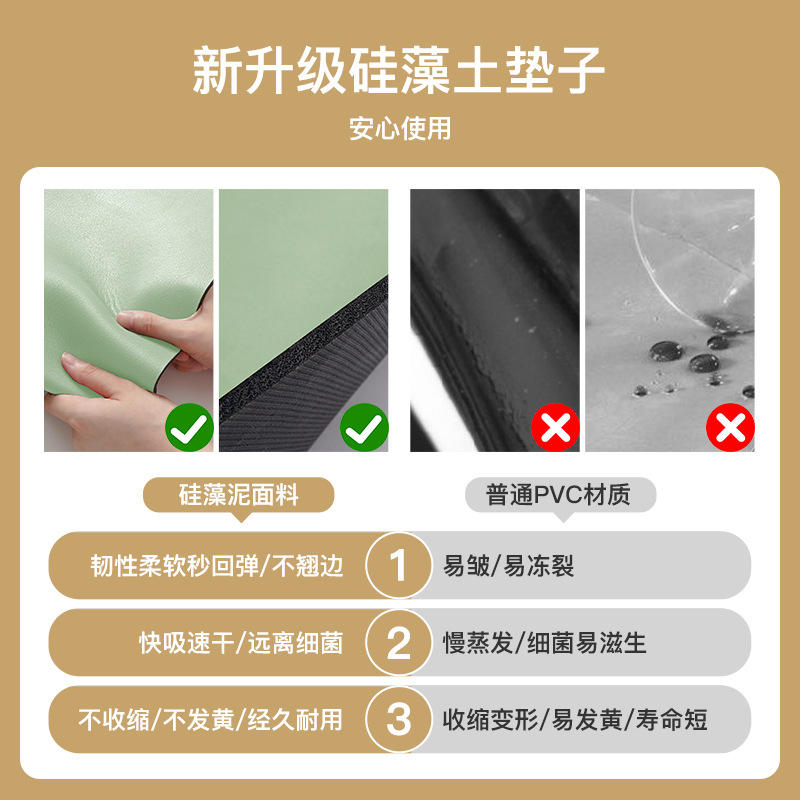 新升级硅藻土垫子
安心使用

硅藻泥面料

普通PVC材质

韧性柔软秒回弹/不翘边
1
易皱/易冻裂

快吸速干/远离细菌
2
慢蒸发/细菌易滋生

不收缩/不发黄/经久耐用
3
收缩变形/易发黄/寿命短