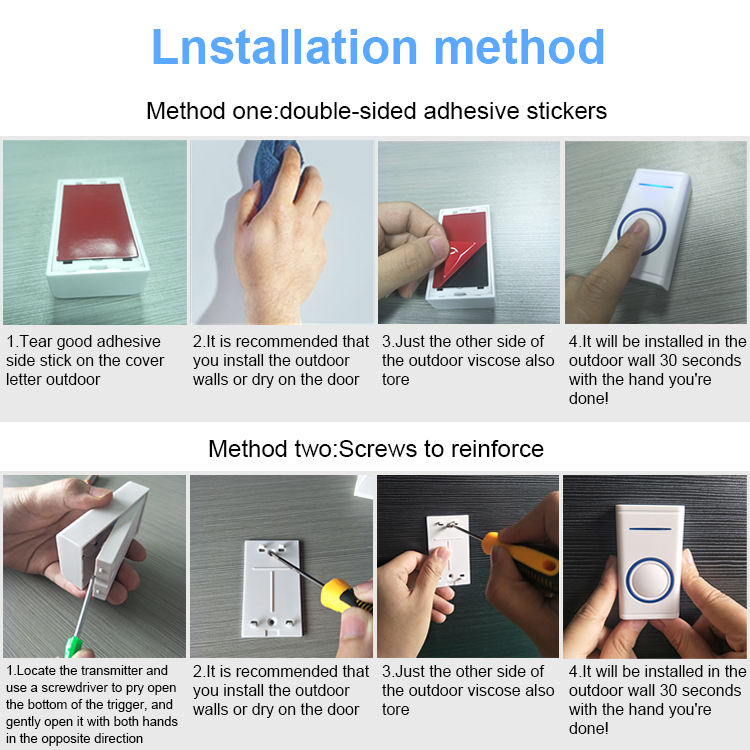 Lnstallation method

Method one:double-sided adhesive stickers

1.Tear good adhesive side stick on the cover letter outdoor

2.It is recommended that you install the outdoor walls or dry on the door

3.Just the other side of the outdoor viscose also tore

4.It will be installed in the outdoor wall 30 seconds with the hand you're done!

Method two:Screws to reinforce

1.Locate the transmitter and use a screwdriver to pry open the bottom of the trigger, and gently open it with both hands in the opposite direction

2.It is recommended that you install the outdoor walls or dry on the door

3.Just the other side of the outdoor viscose also tore

4.It will be installed in the outdoor wall 30 seconds with the hand you're done!