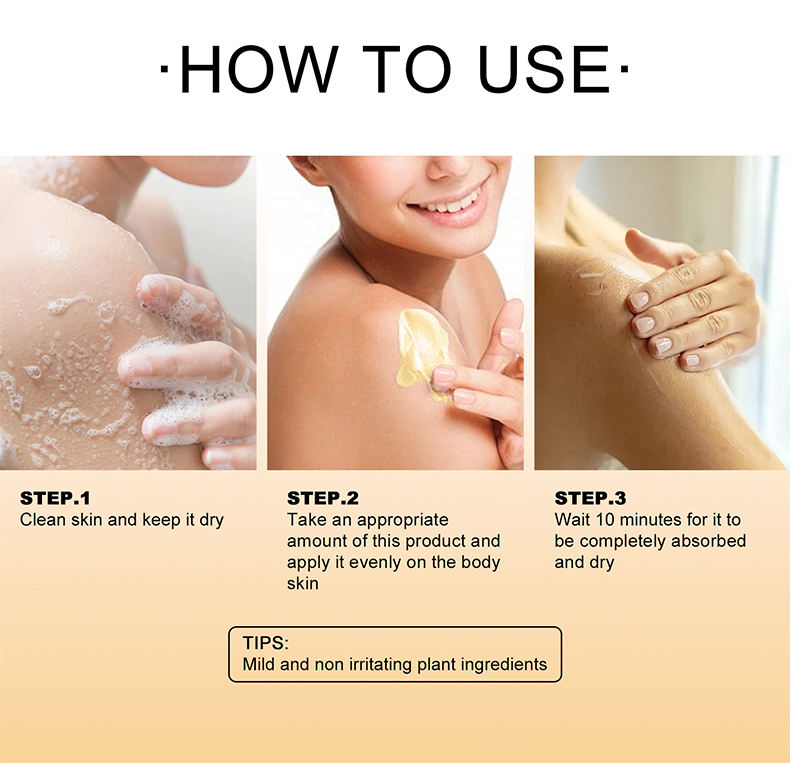 ·HOW TO USE·

STEP.1
Clean skin and keep it dry

STEP.2
Take an appropriate amount of this product and apply it evenly on the body skin

STEP.3
Wait 10 minutes for it to be completely absorbed and dry

TIPS:
Mild and non irritating plant ingredients